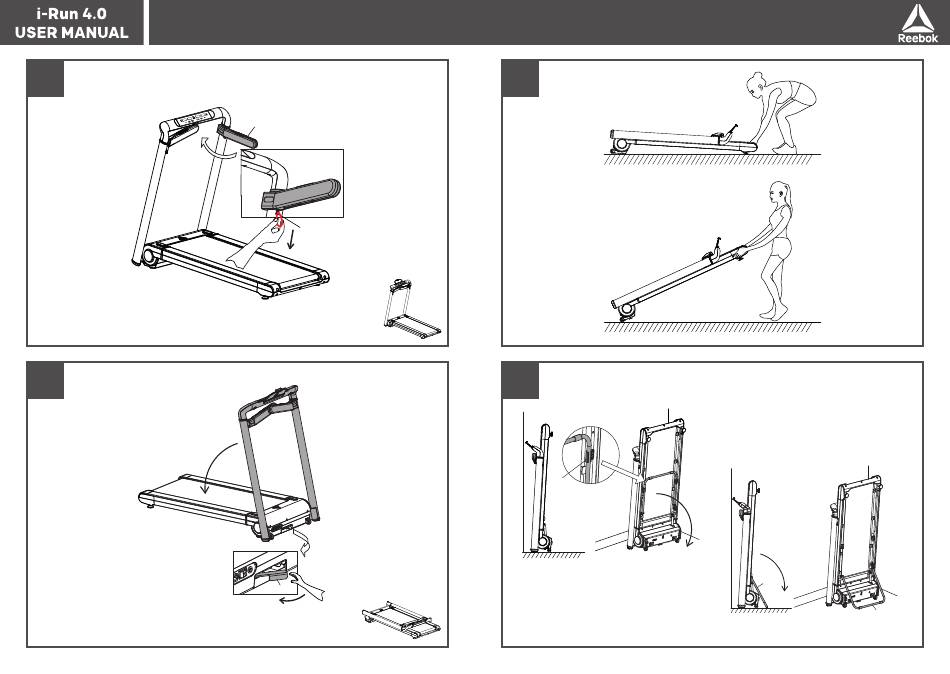 i-Run 4.0
USER MANUAL

Reebok