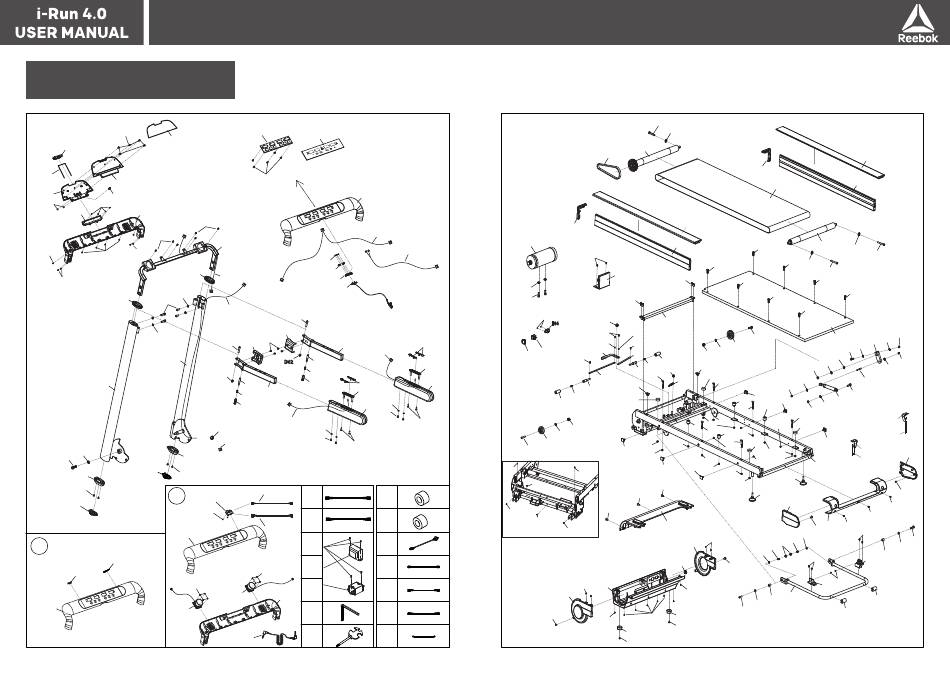 i-Run 4.0
USER MANUAL

Reebok