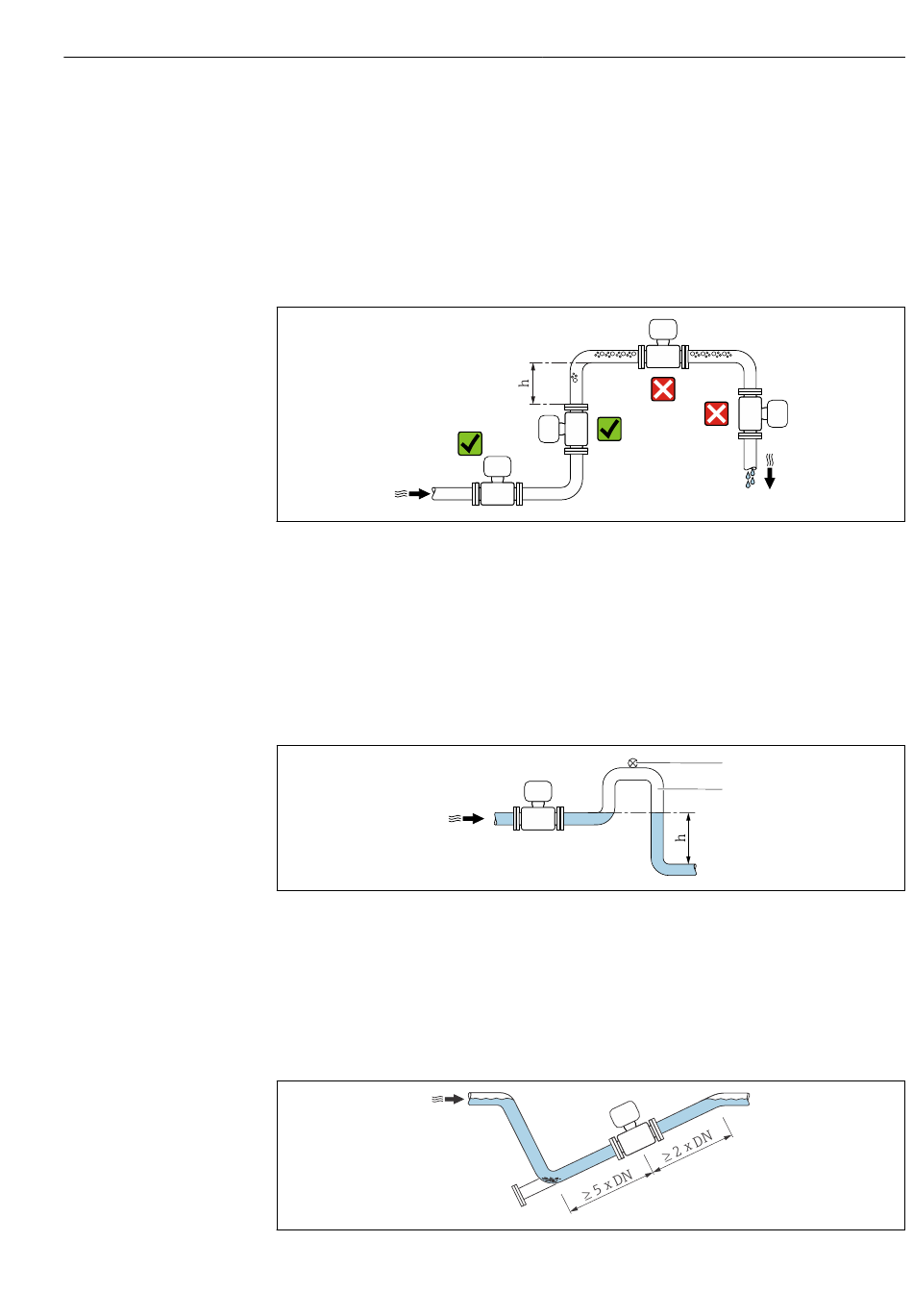 h

h

$\geq 5 \times DN$

$\geq 2 \times DN$