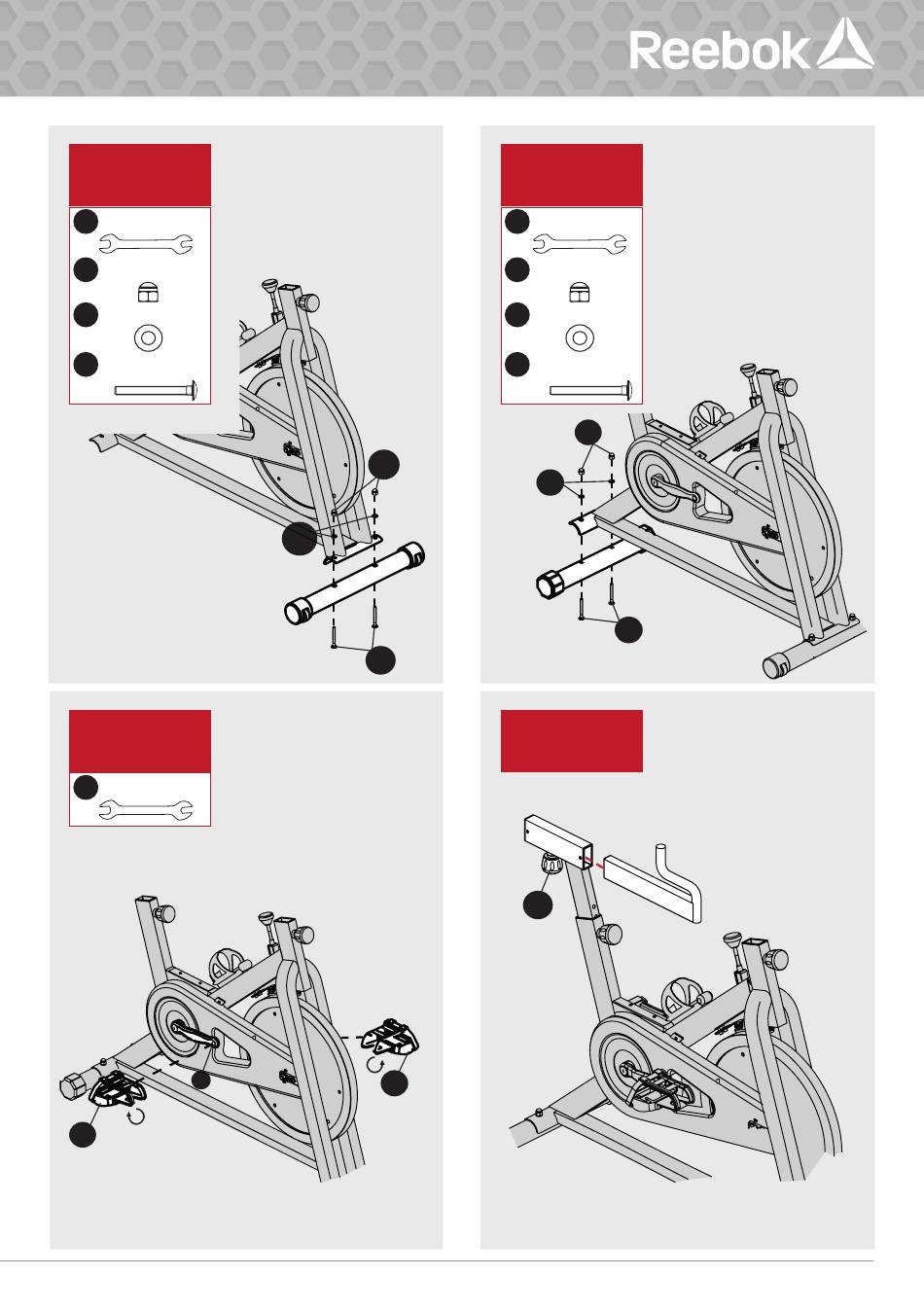 Reebok