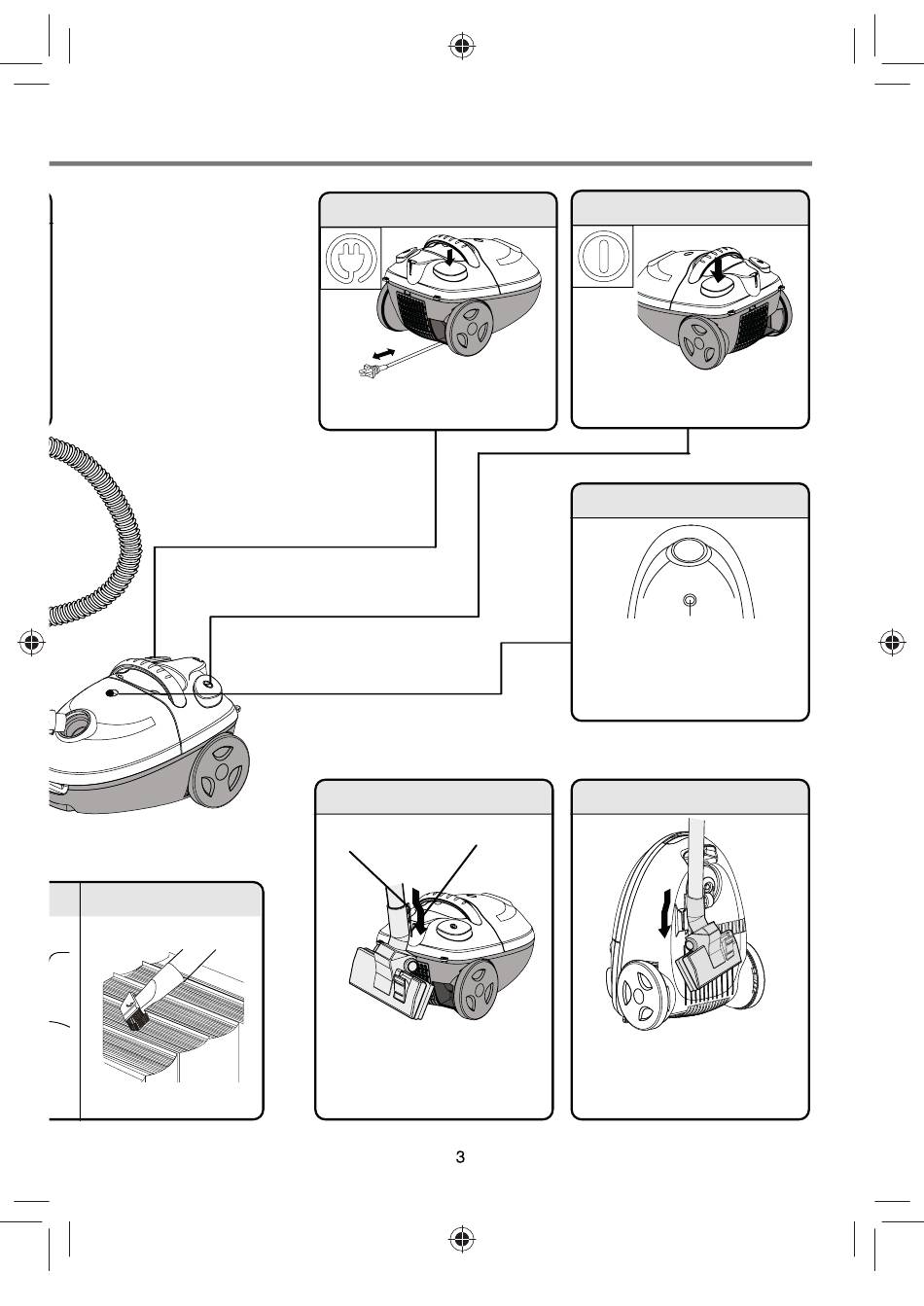 3