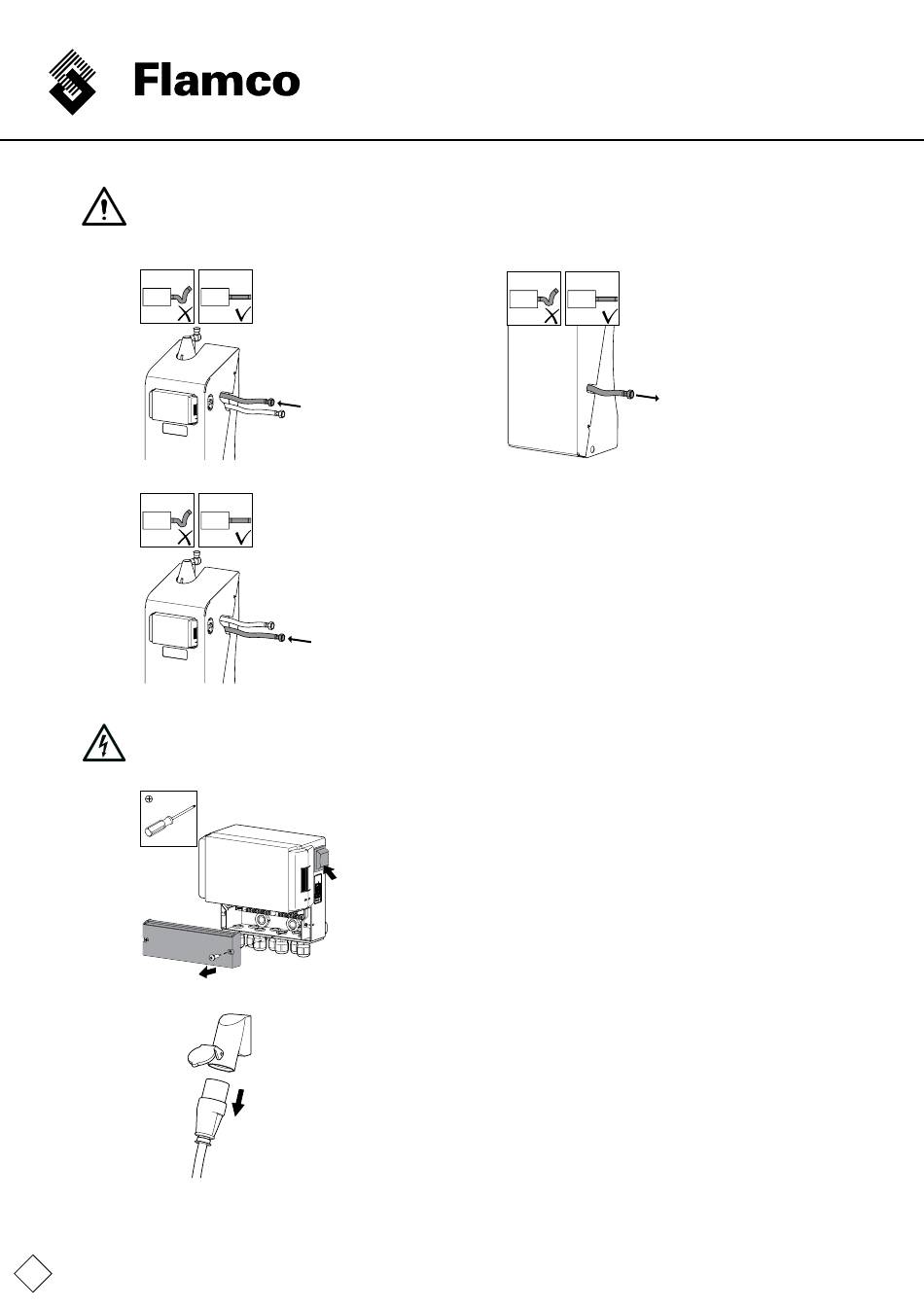 Flamco