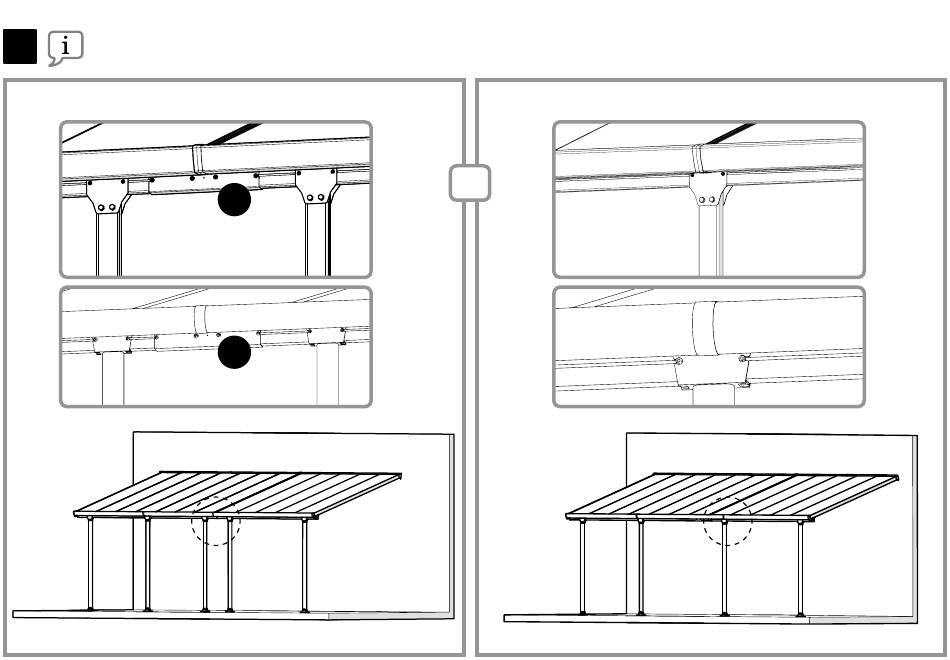 i