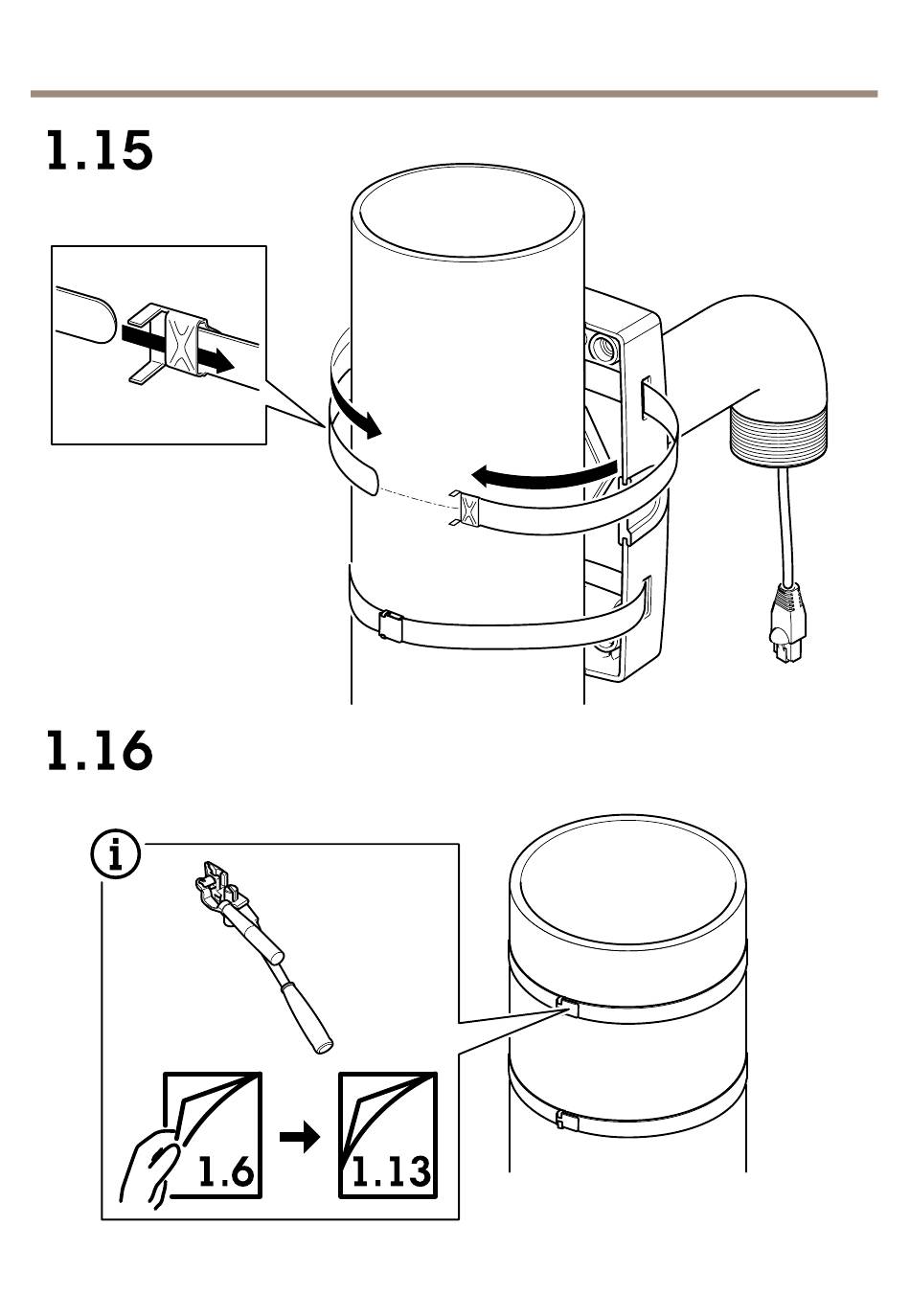 1.15

1.16

i

1.6

1.13