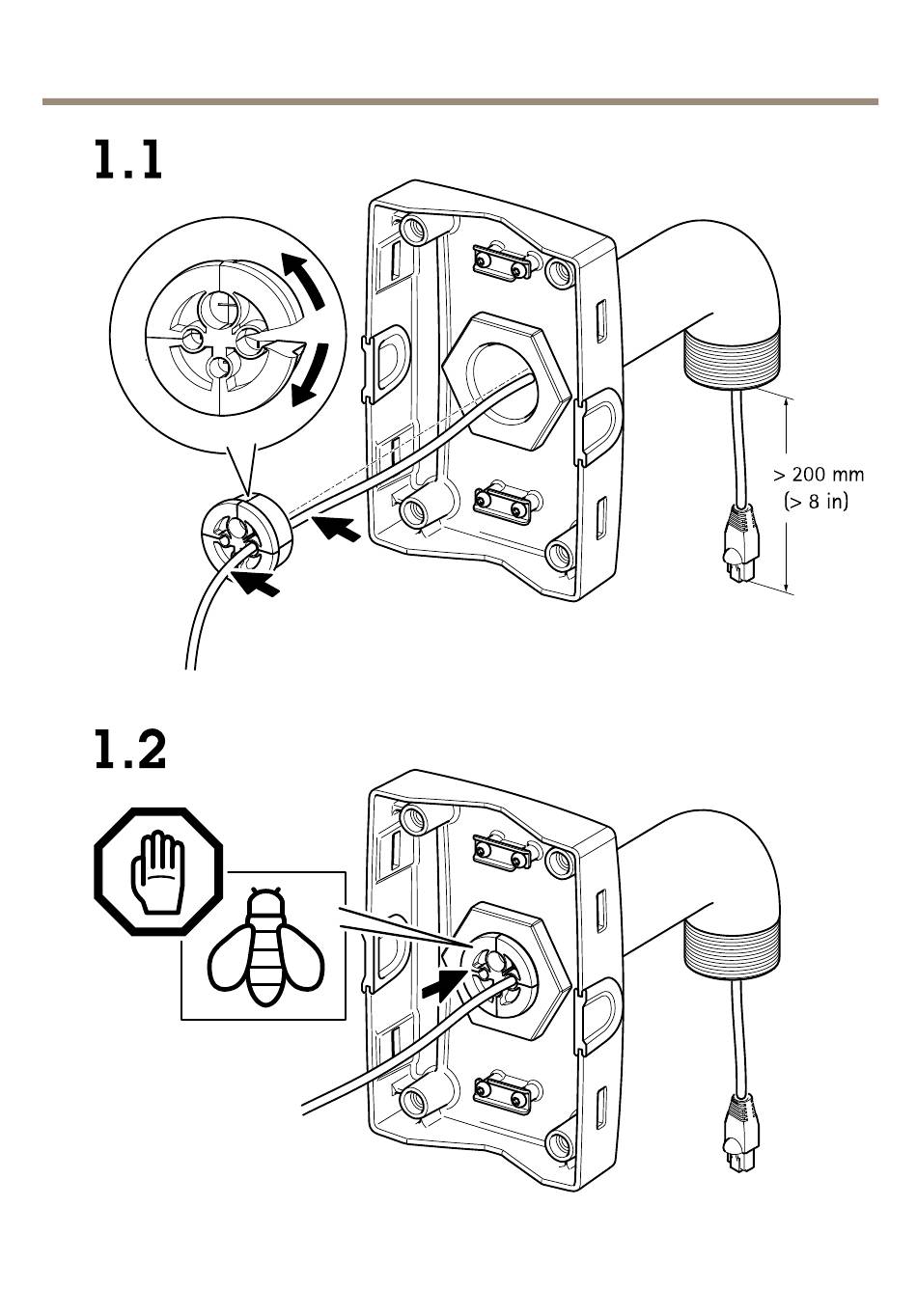 1.1

> 200 mm
(> 8 in)

1.2