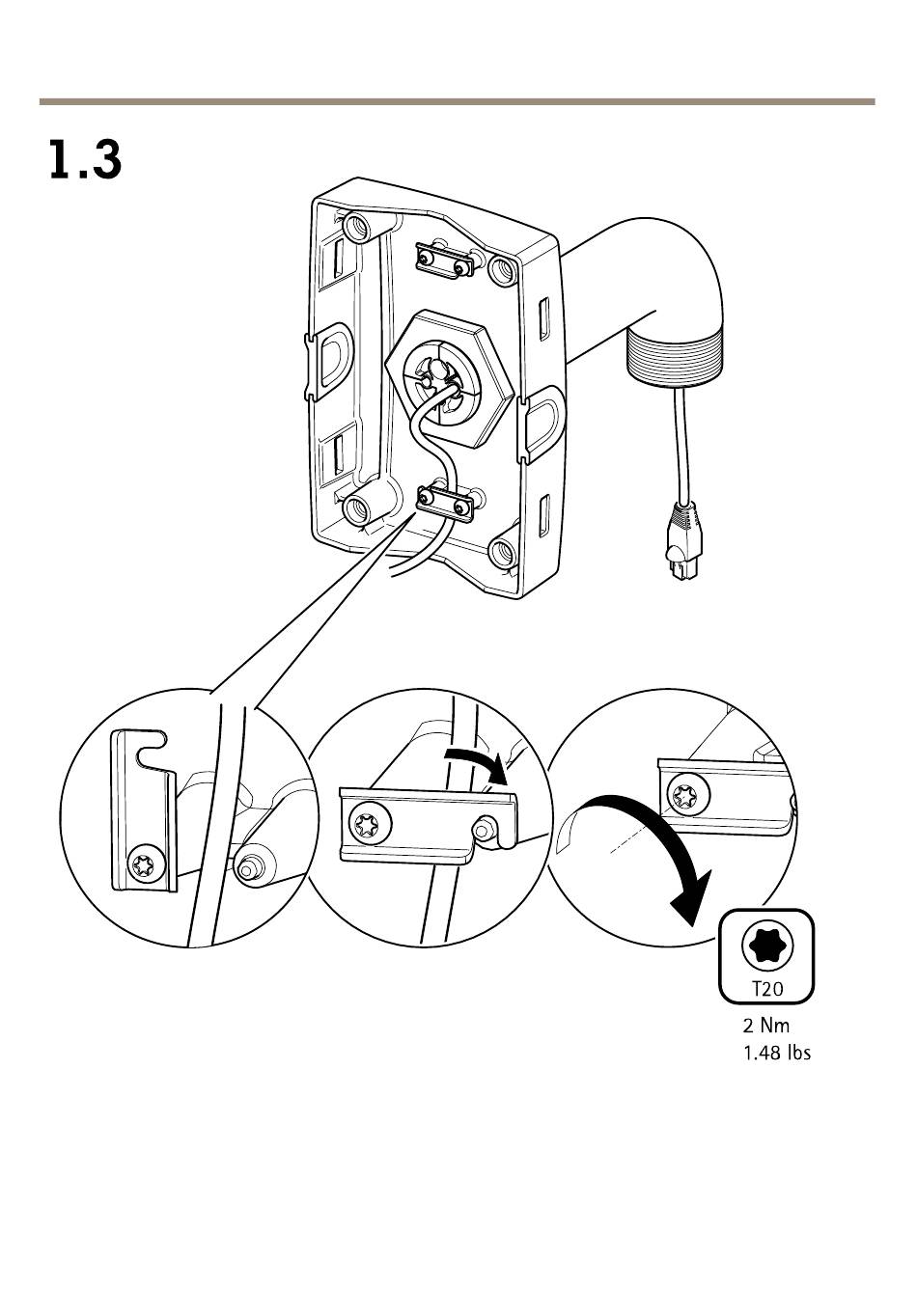 1.3

T20

2 Nm
1.48 lbs