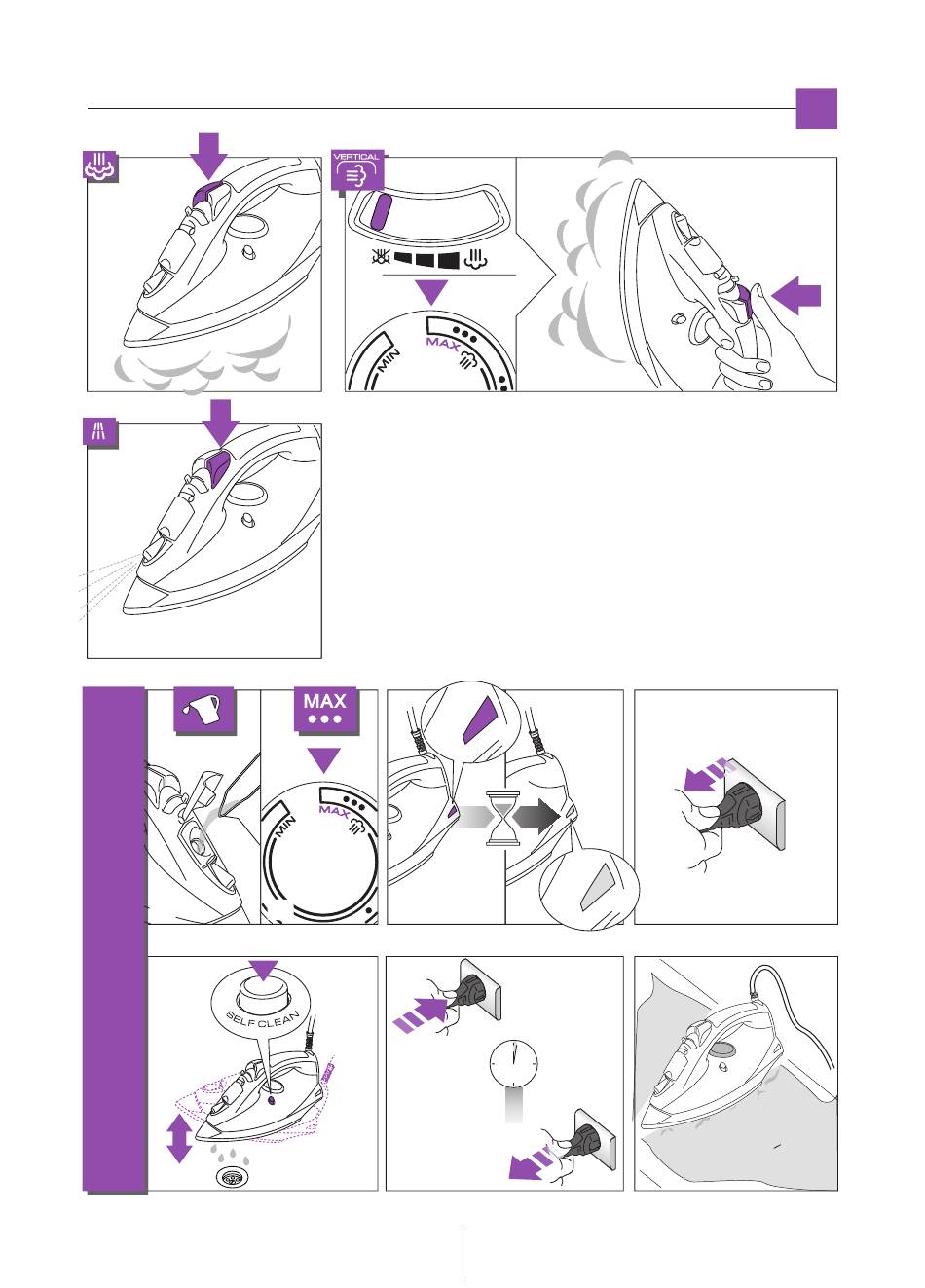 VERTICAL

MIN
MAX

MAX

MIN
MAX

SELF CLEAN