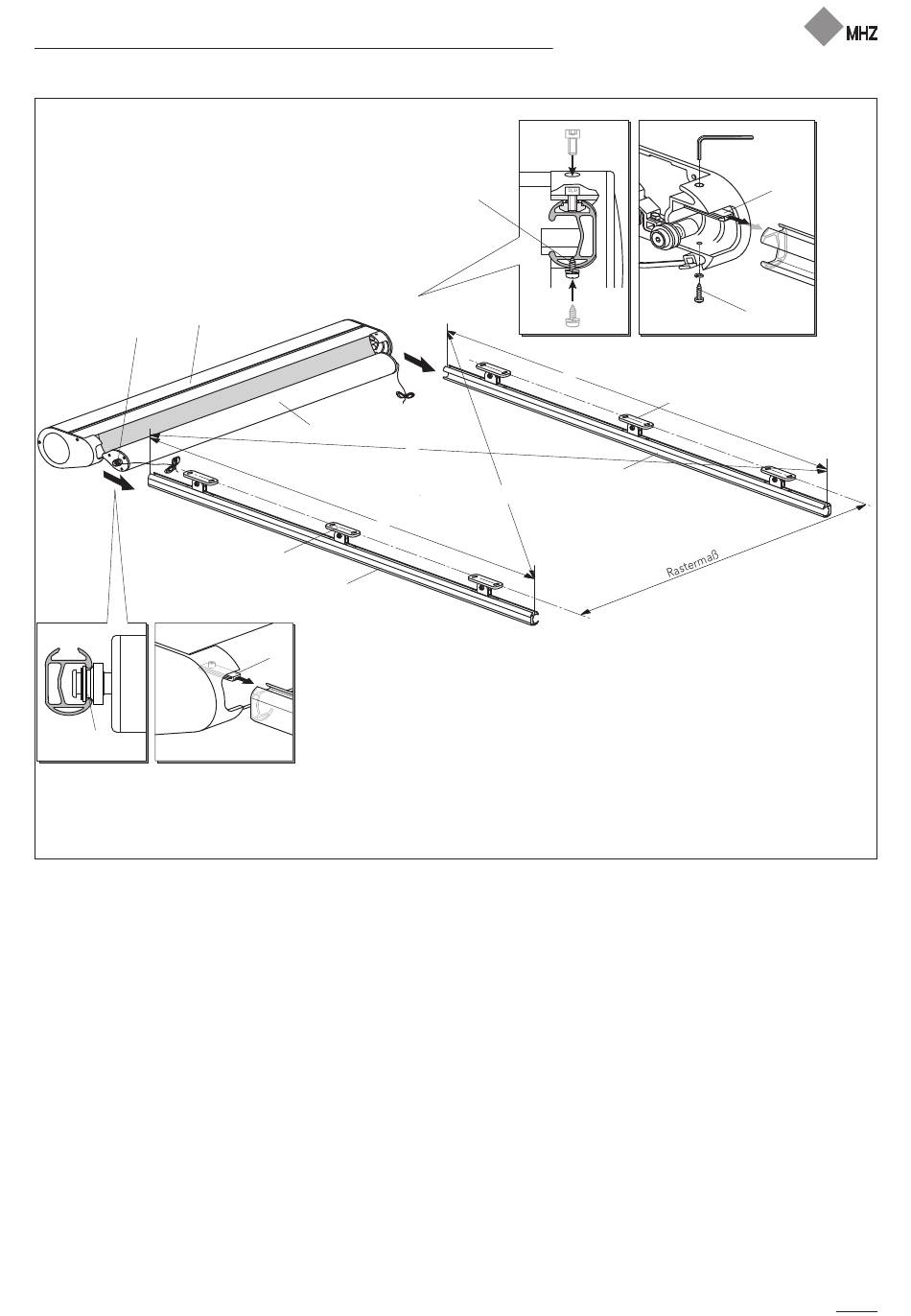 MHZ

Rastermaß