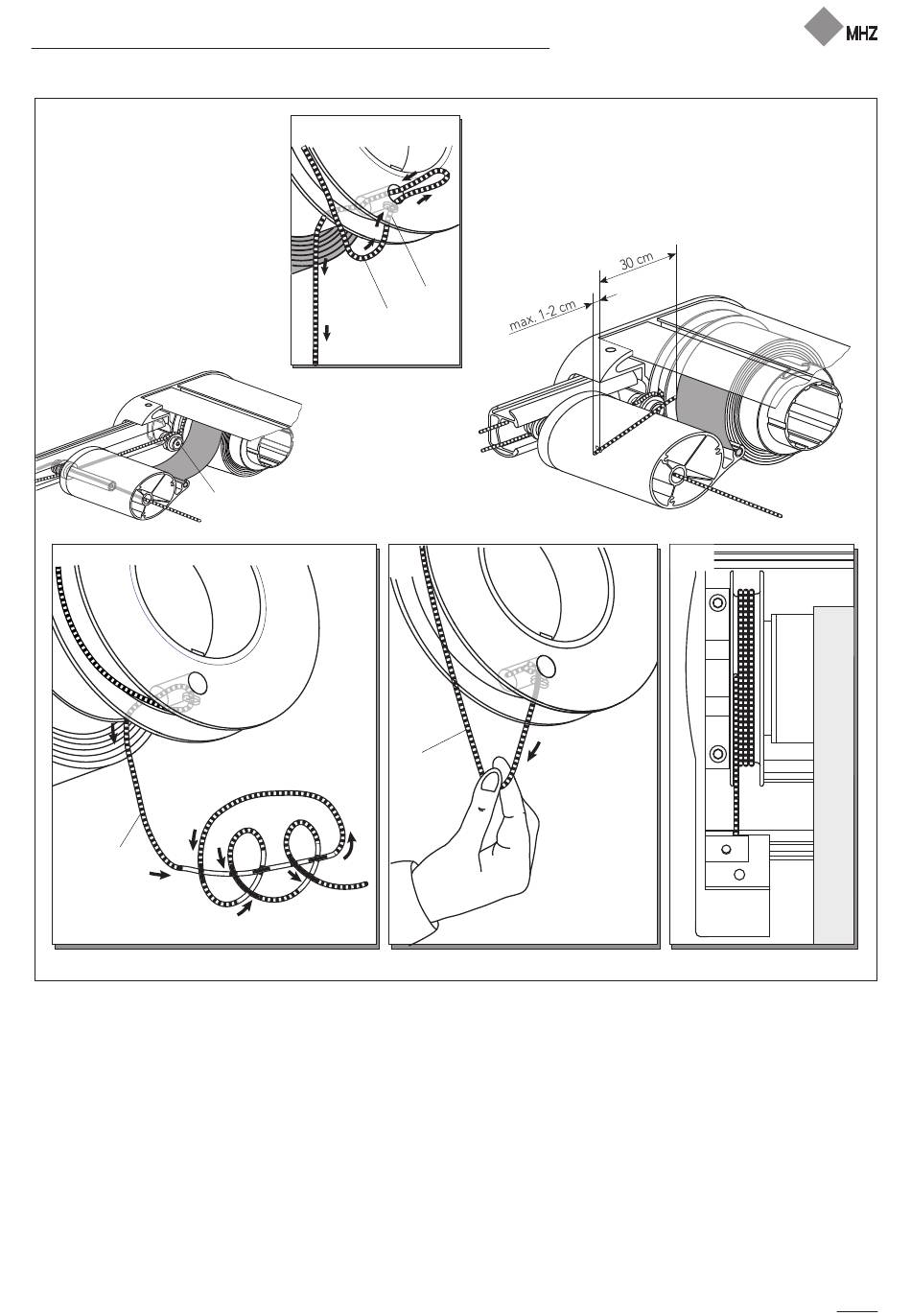 MHZ

30 cm

max. 1-2 cm