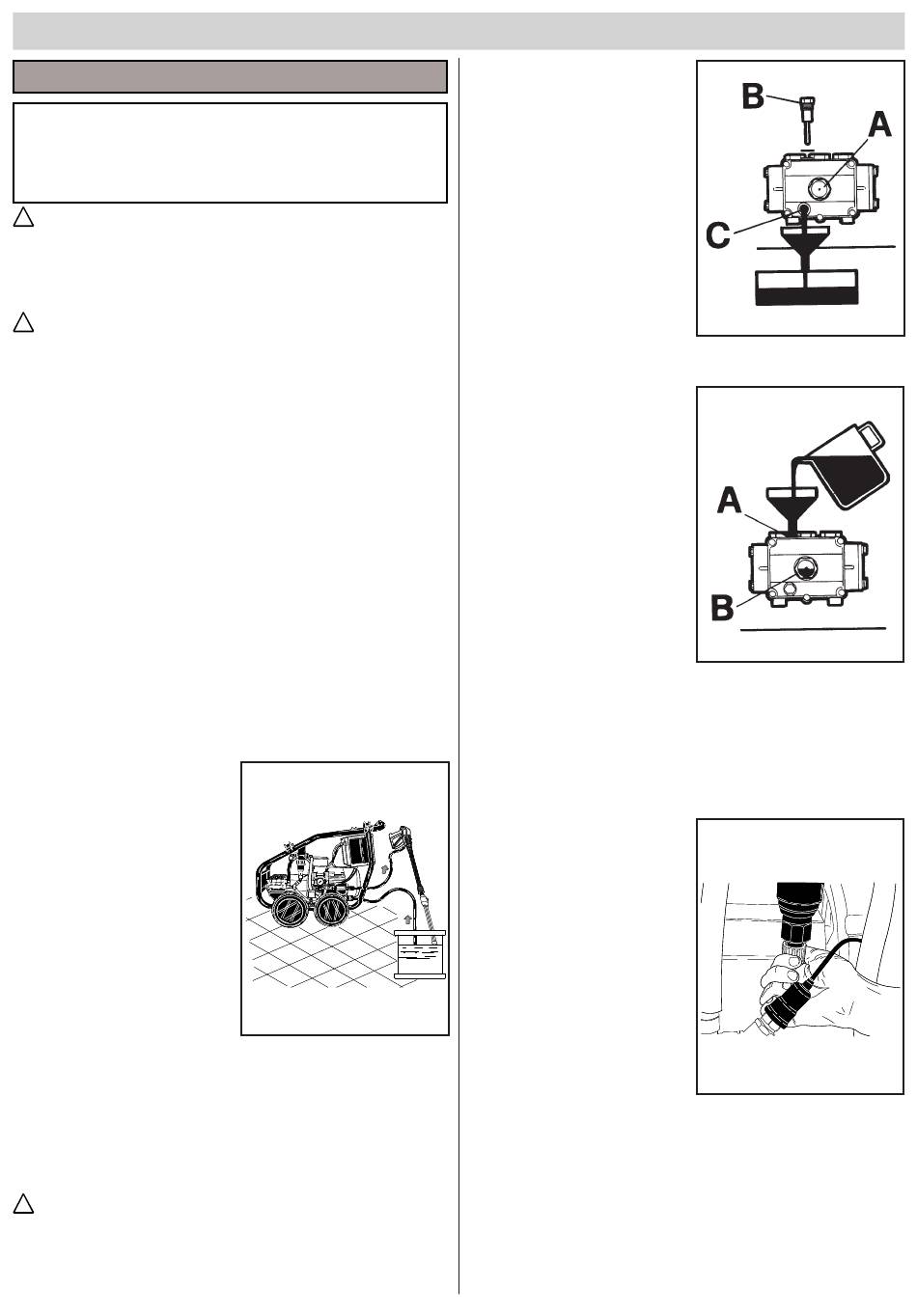 B

A

C

A

B