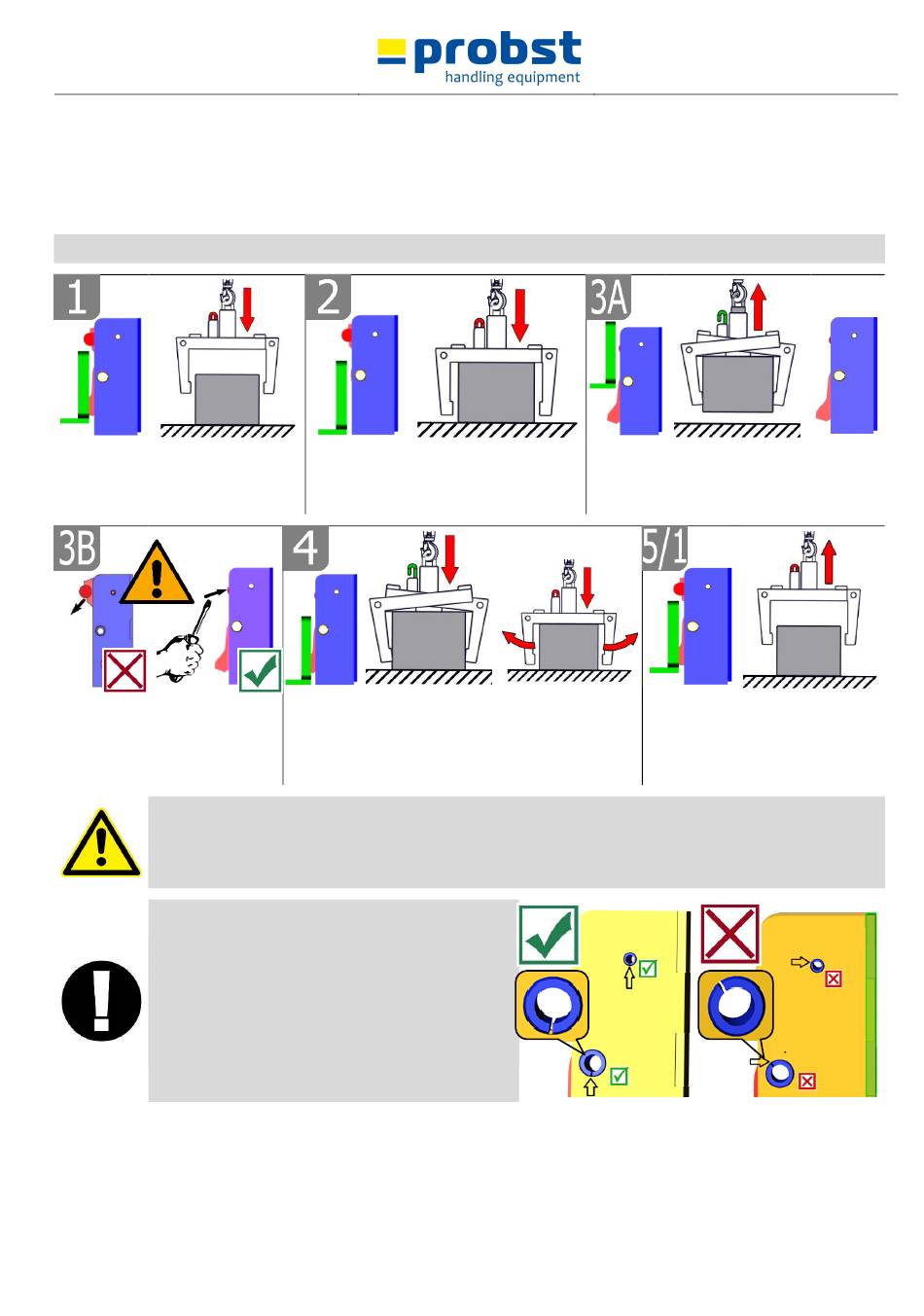 probst
handling equipment

1

2

3A

3B

4

5/1