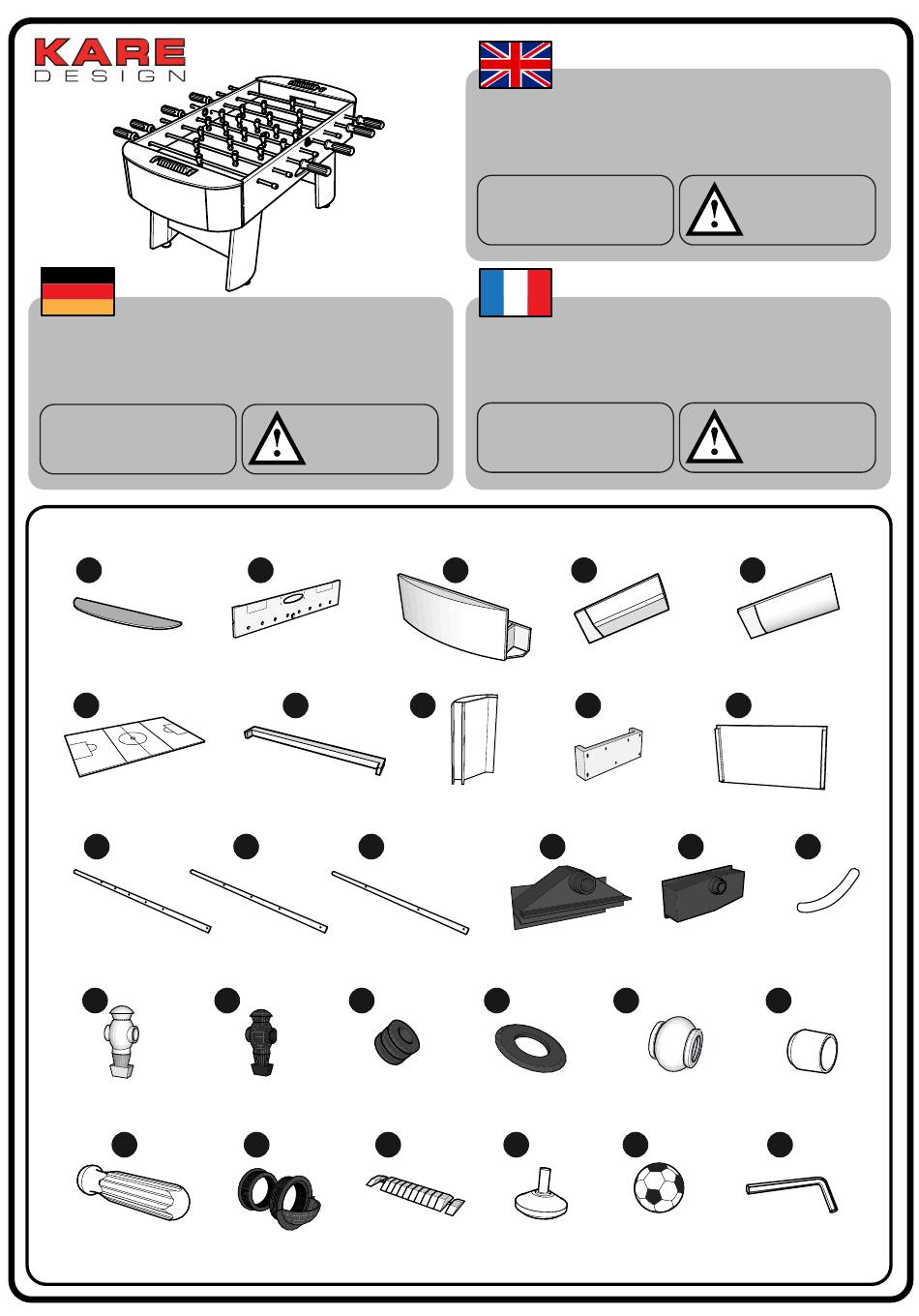 KARE
DESIGN