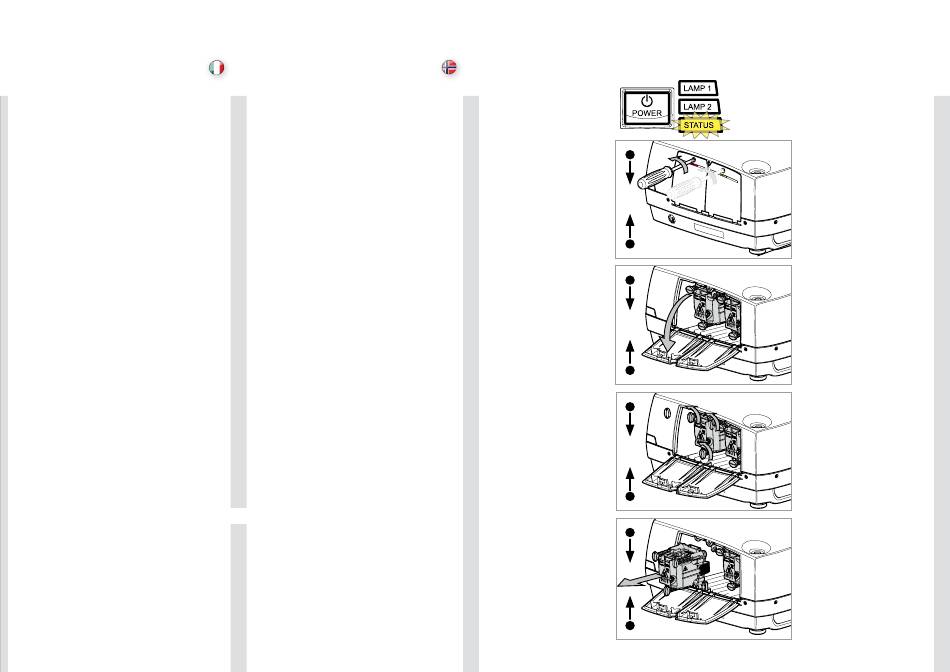 POWER

LAMP 1

LAMP 2

STATUS