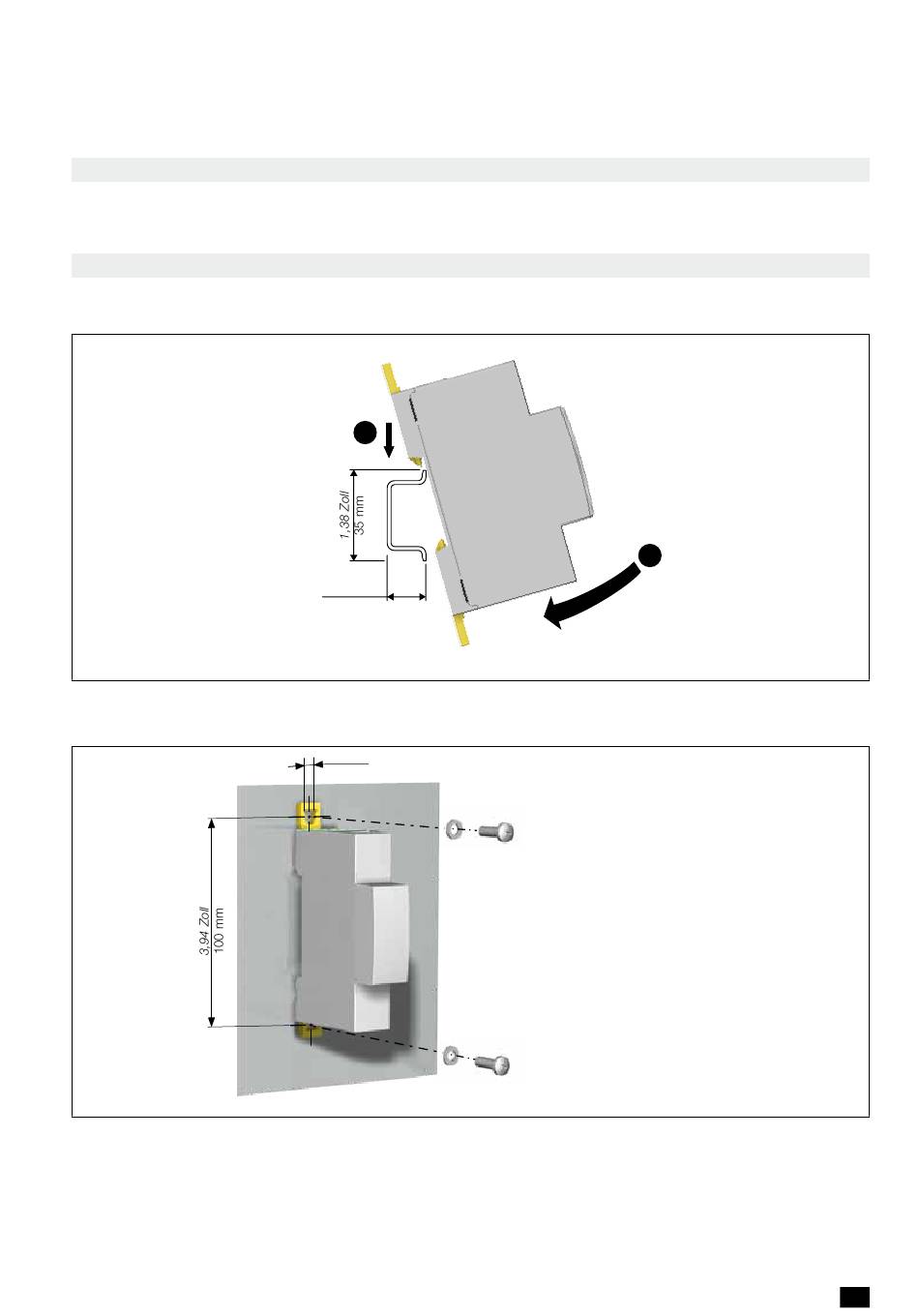 1,38 Zoll
35 mm

3,94 Zoll
100 mm