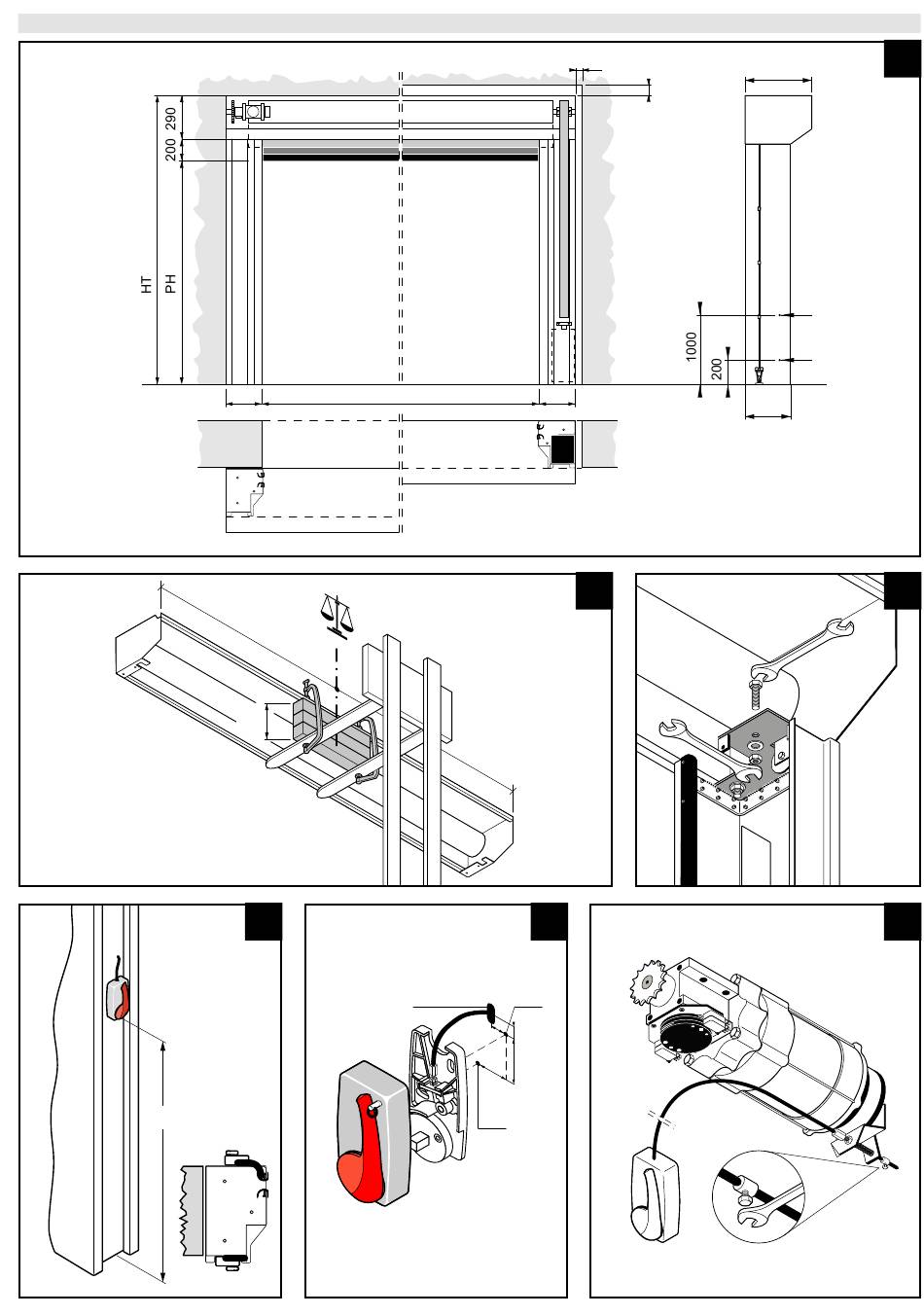 290
200
HT
PH
1000
200