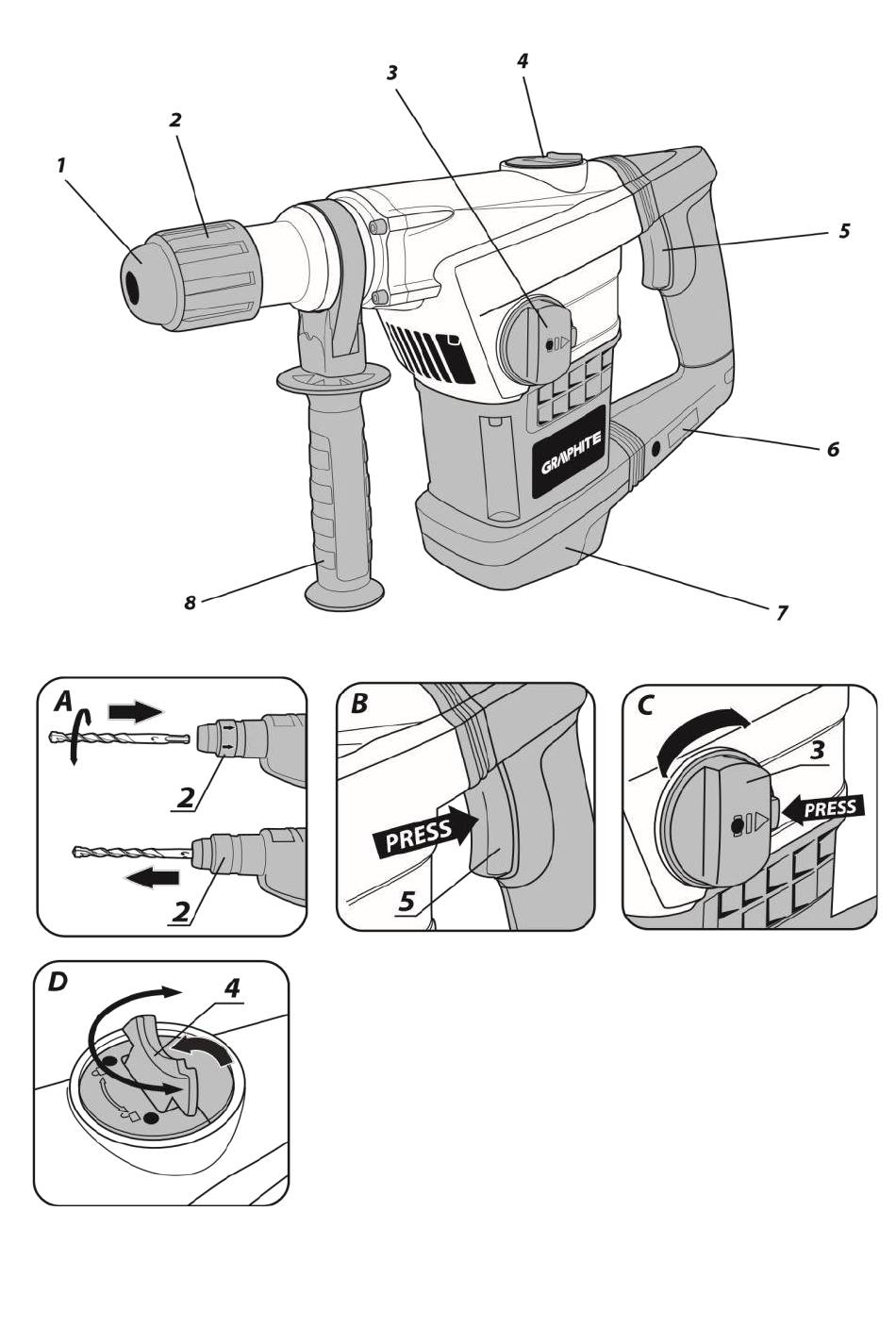 1
2
3
4
5
6
7
8
GRAPHITE

A
2
2

B
PRESS
5

C
3
PRESS

D
4