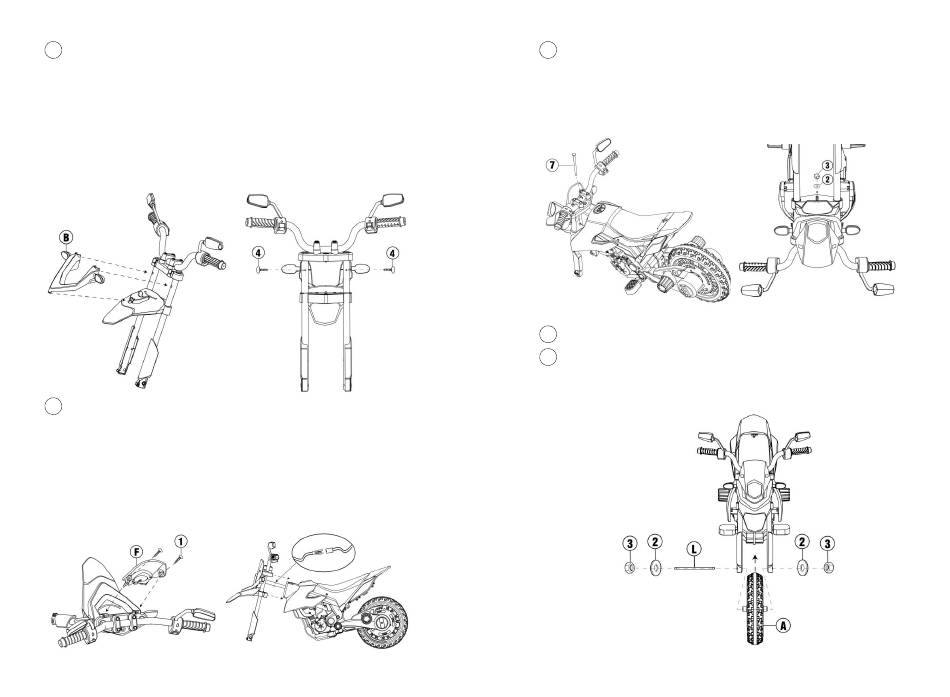 B
4
4
F
1
7
3
2
3
2
L
2
3
A