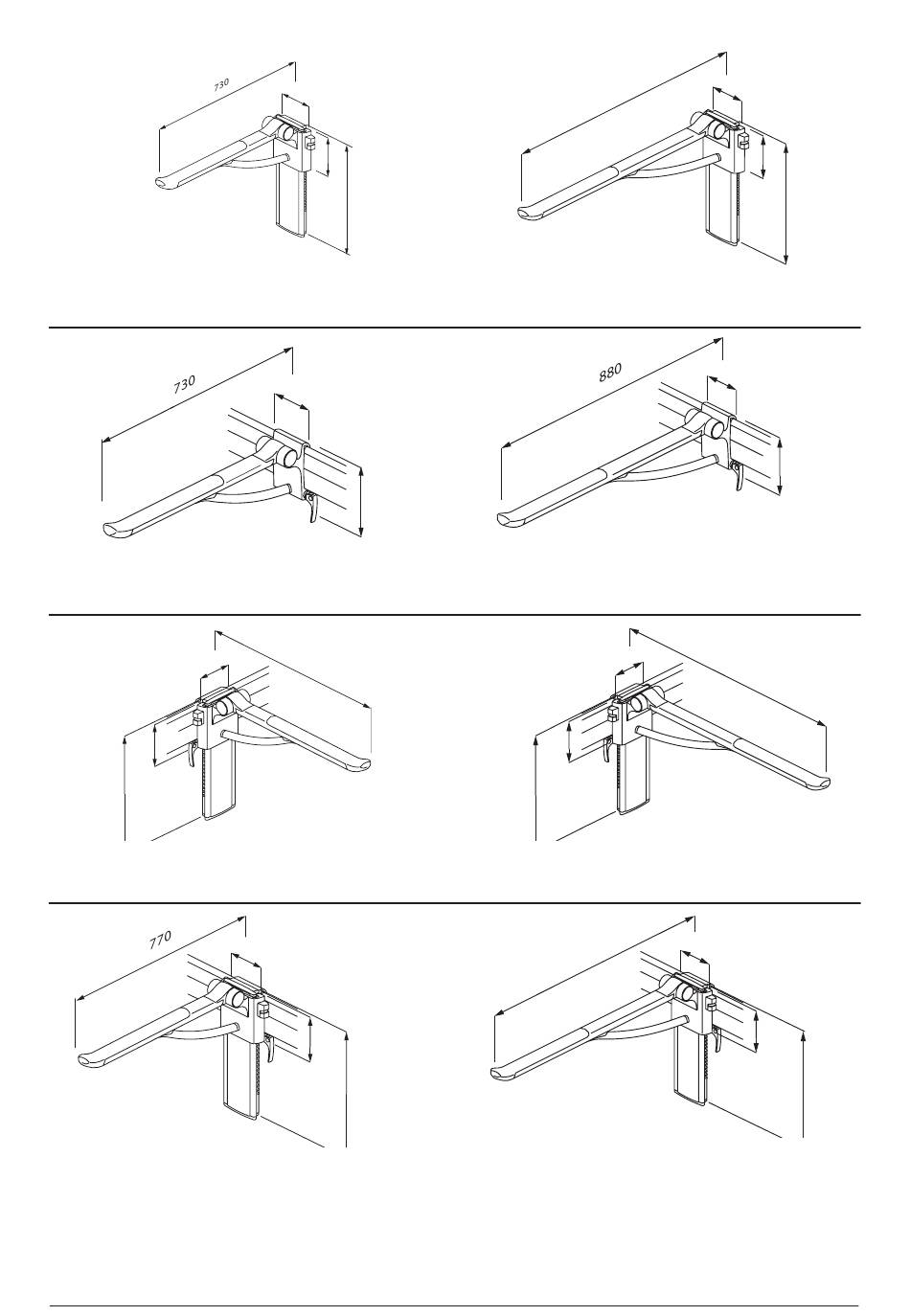 730

730

880

770