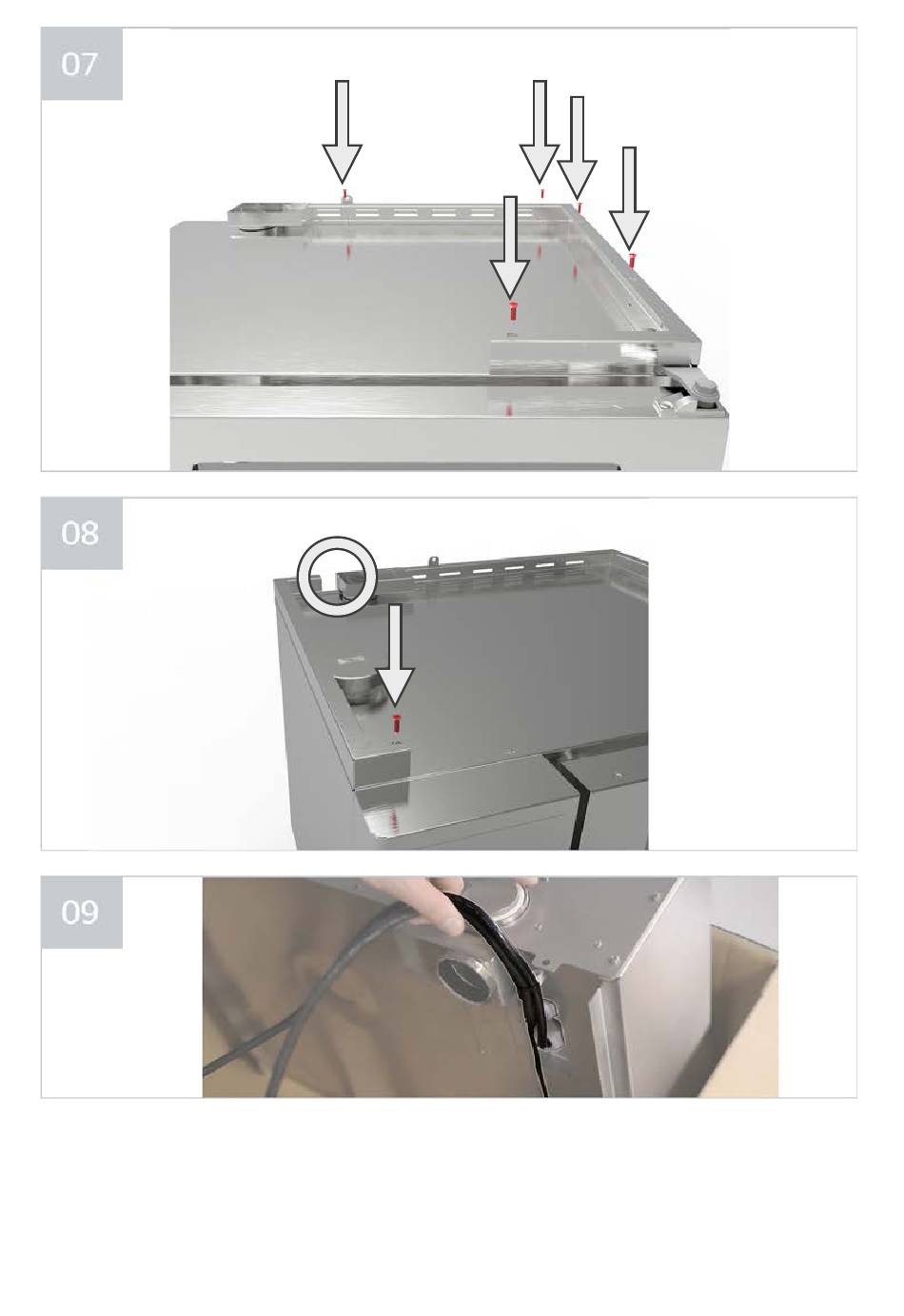 07

08

09