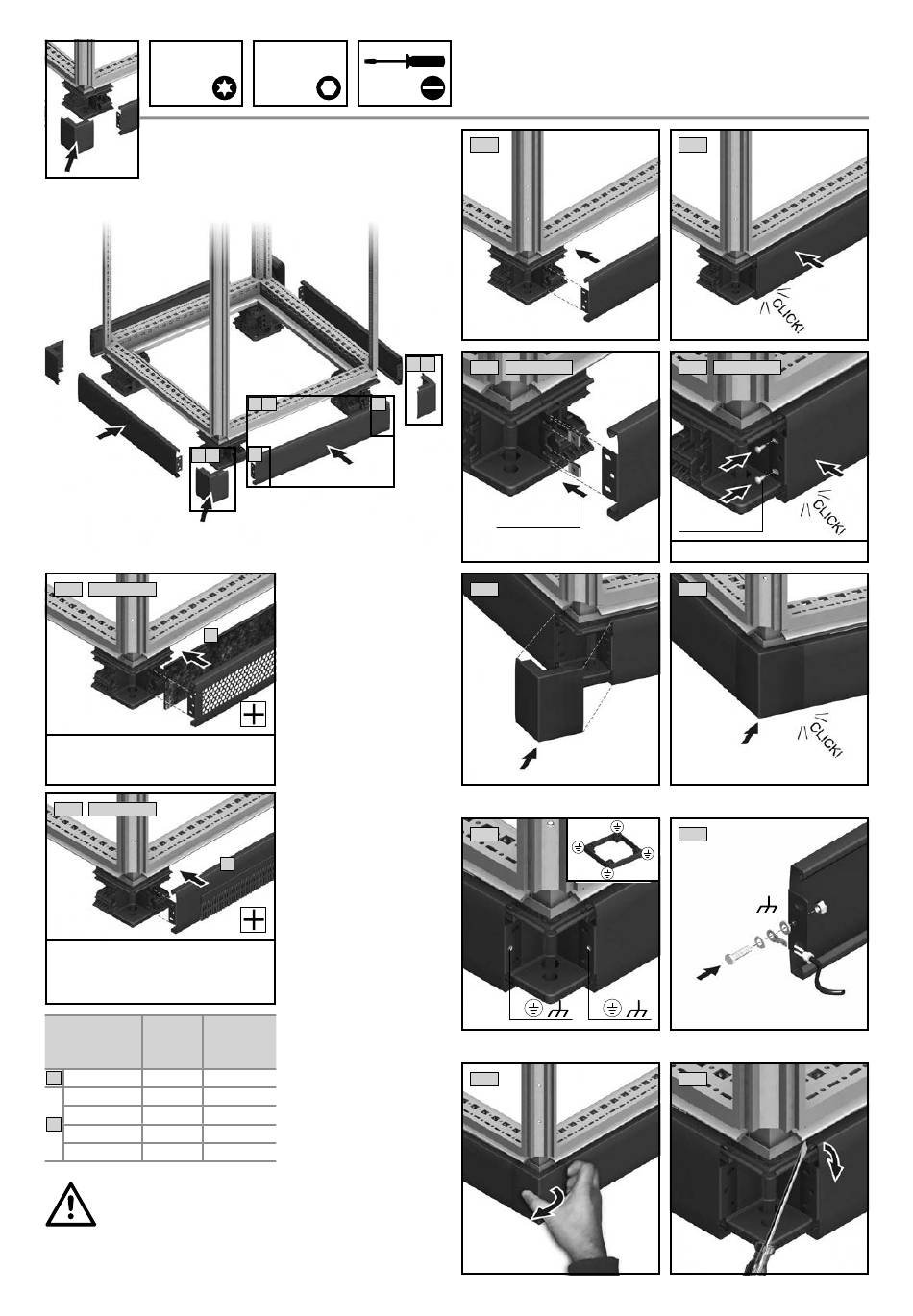 CLICK!

CLICK!

CLICK!