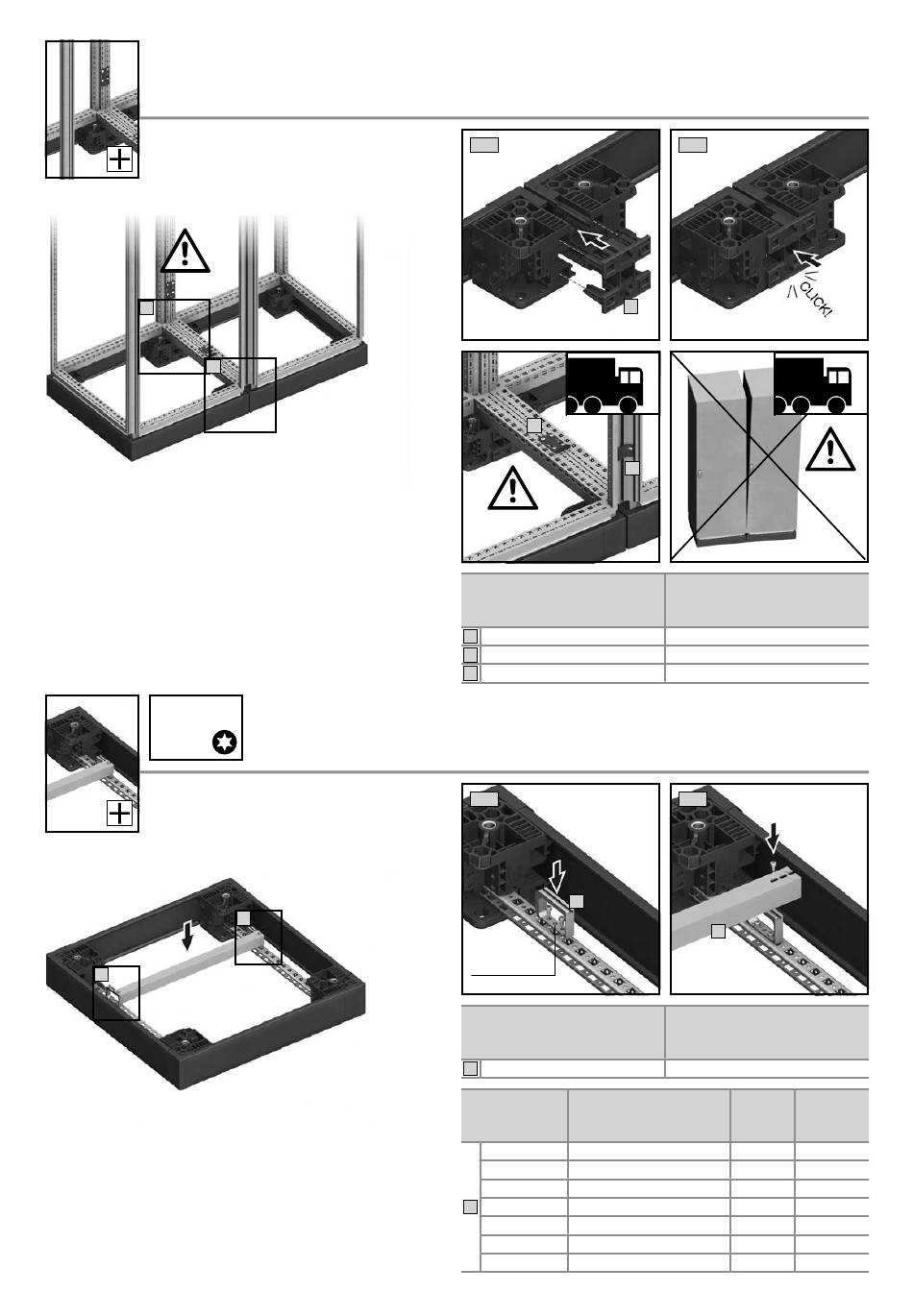 CLICK!