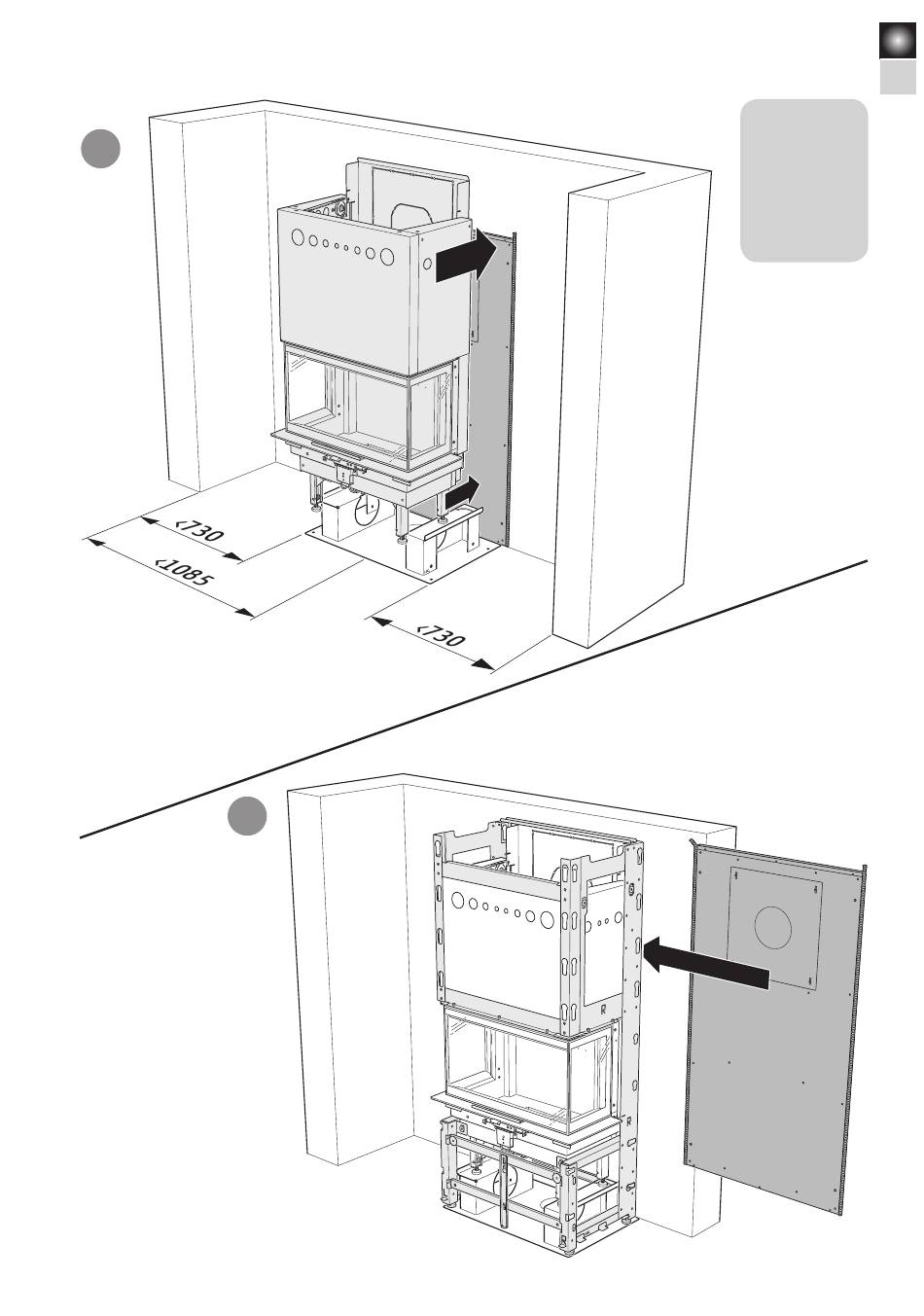 <730

<1085

<730