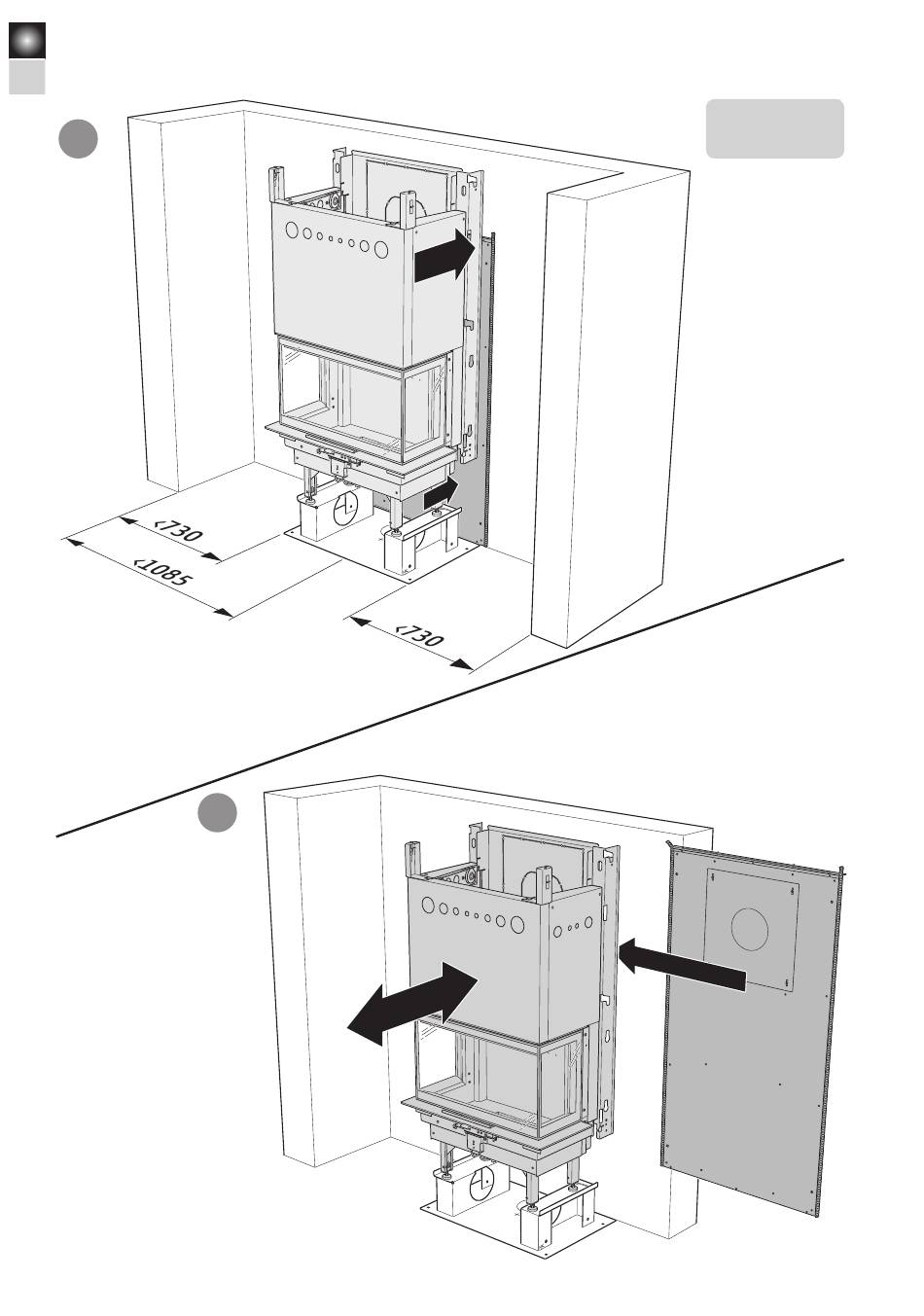 <730

<1085

<730