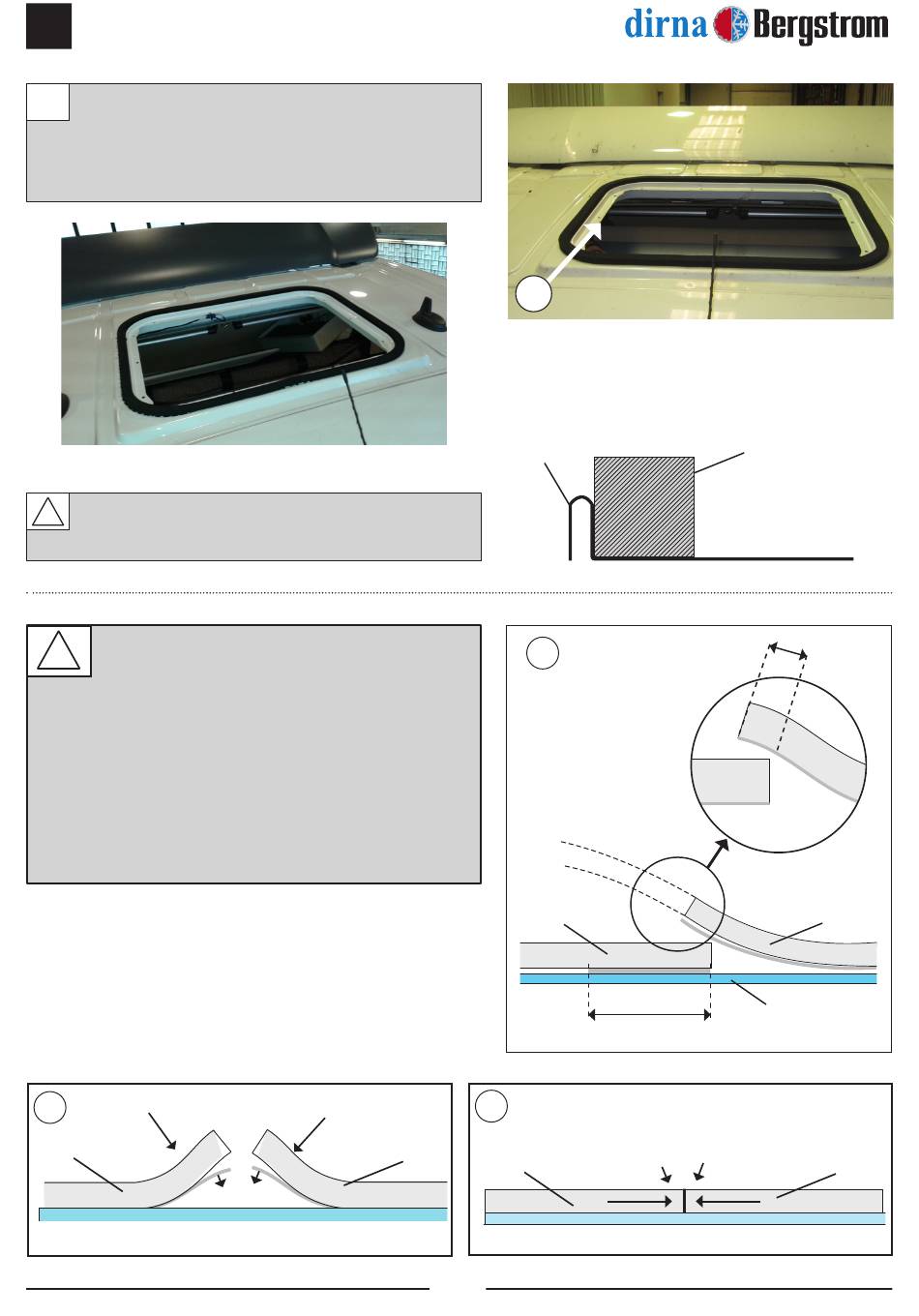 dirna Bergstrom