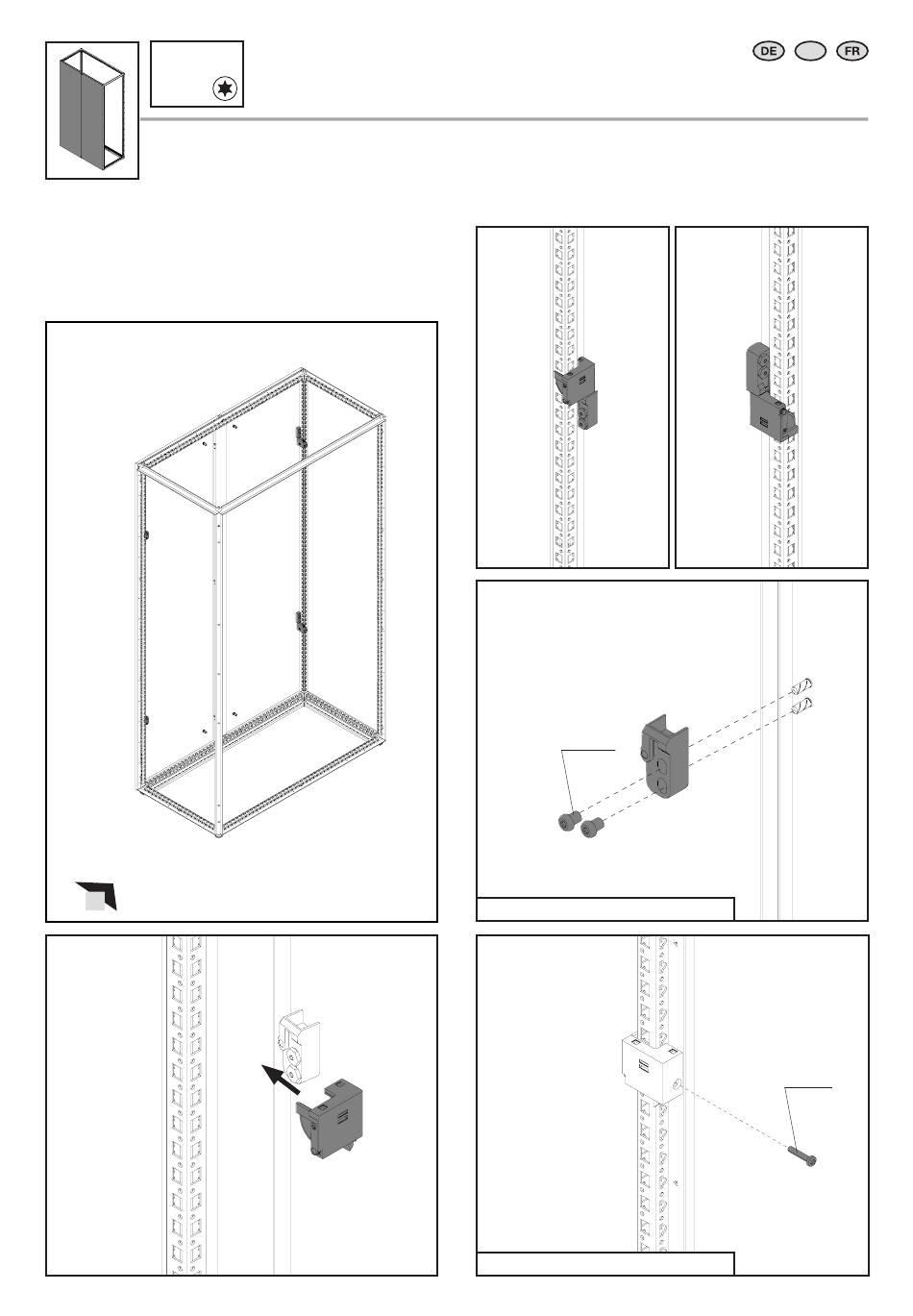 DE

FR