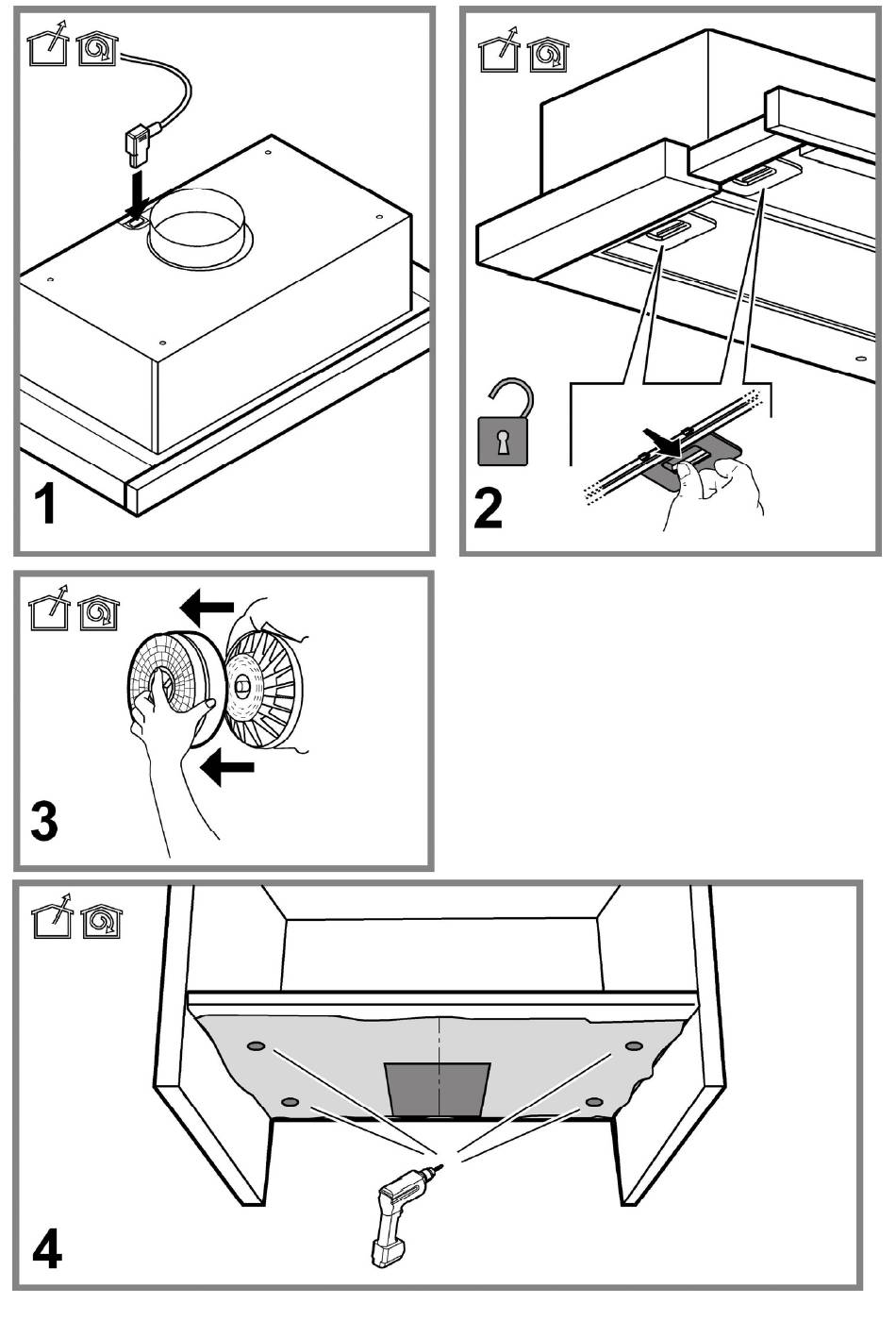 1

2

3

4