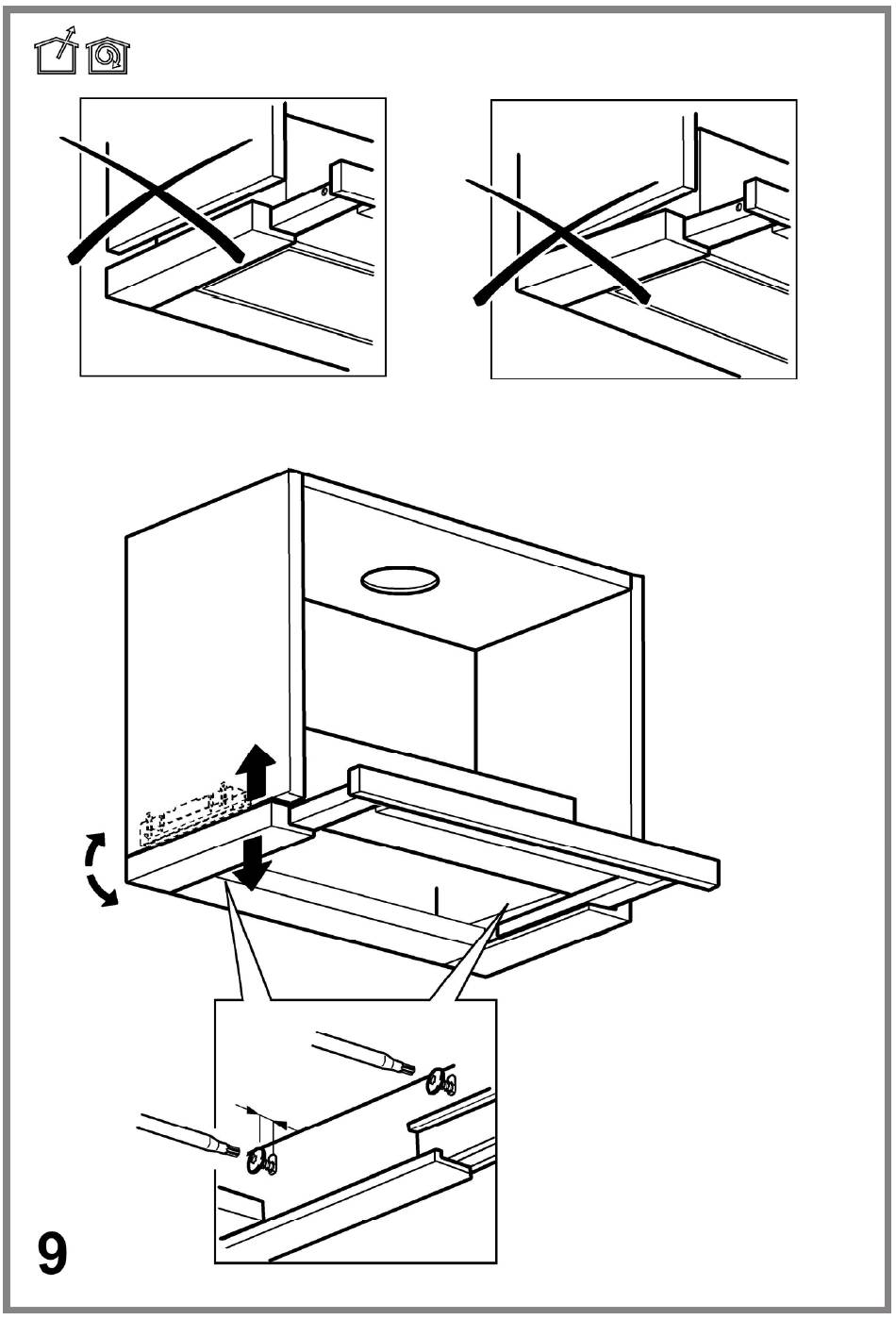 9