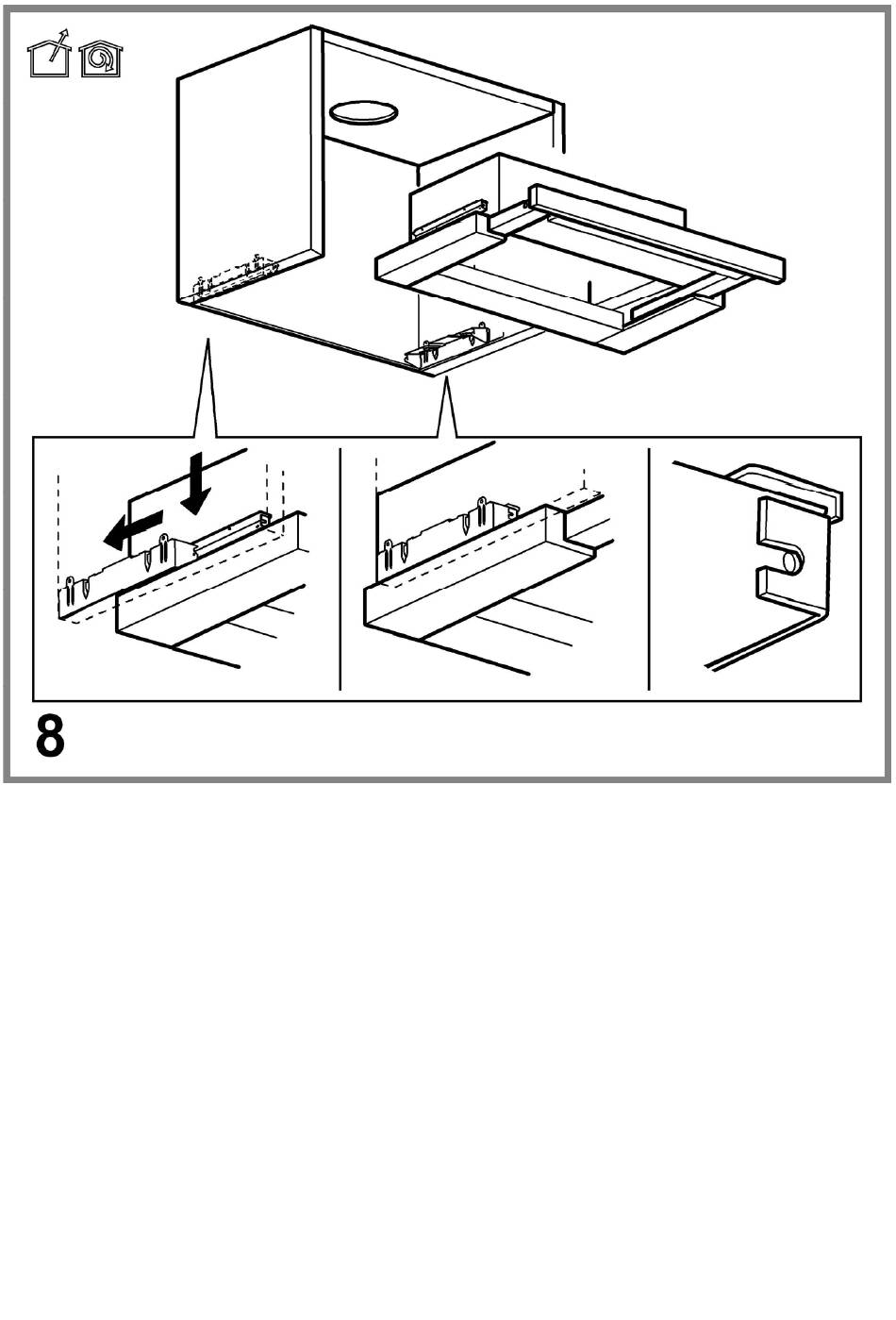 8