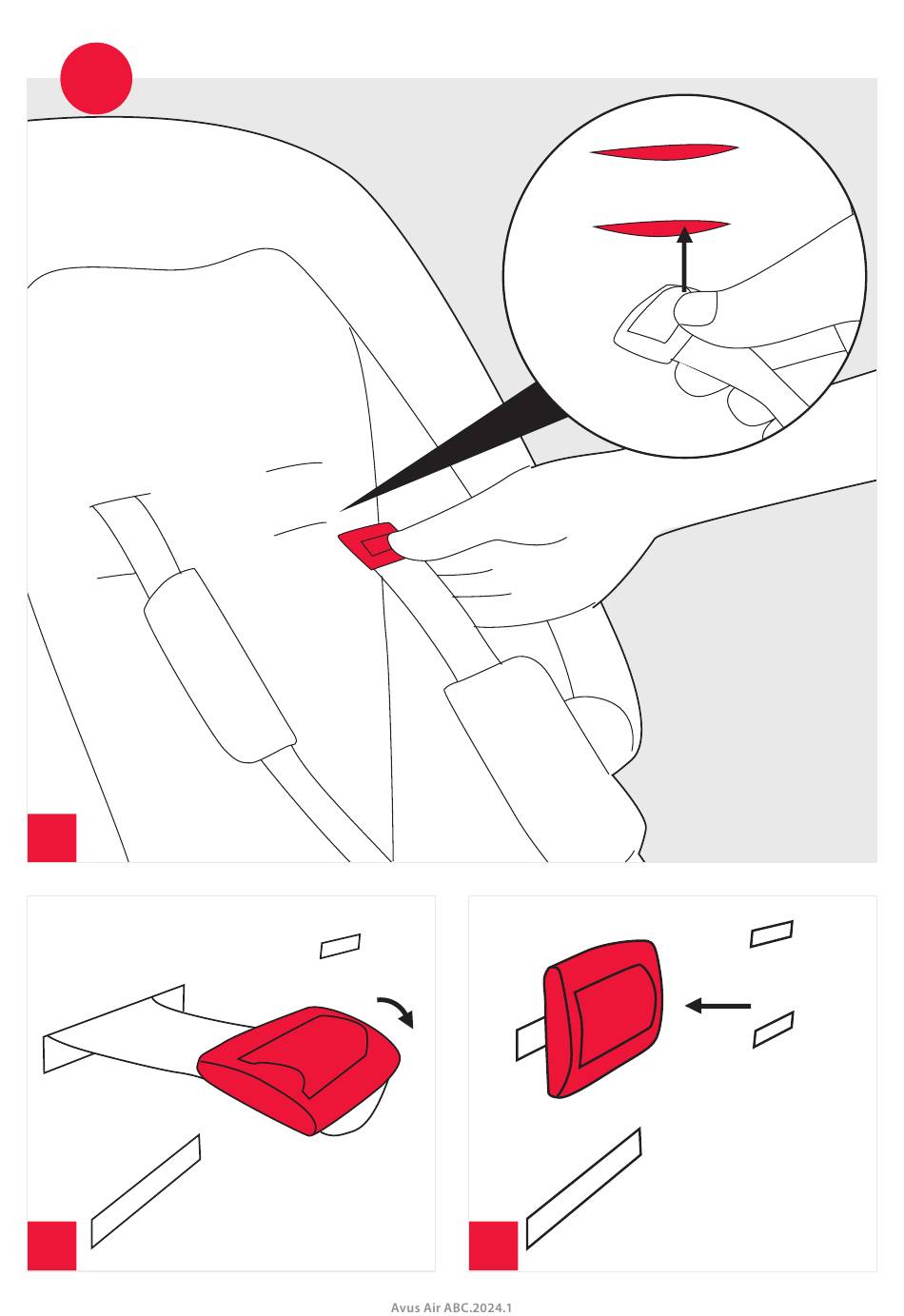 Avus Air ABC.2024.1