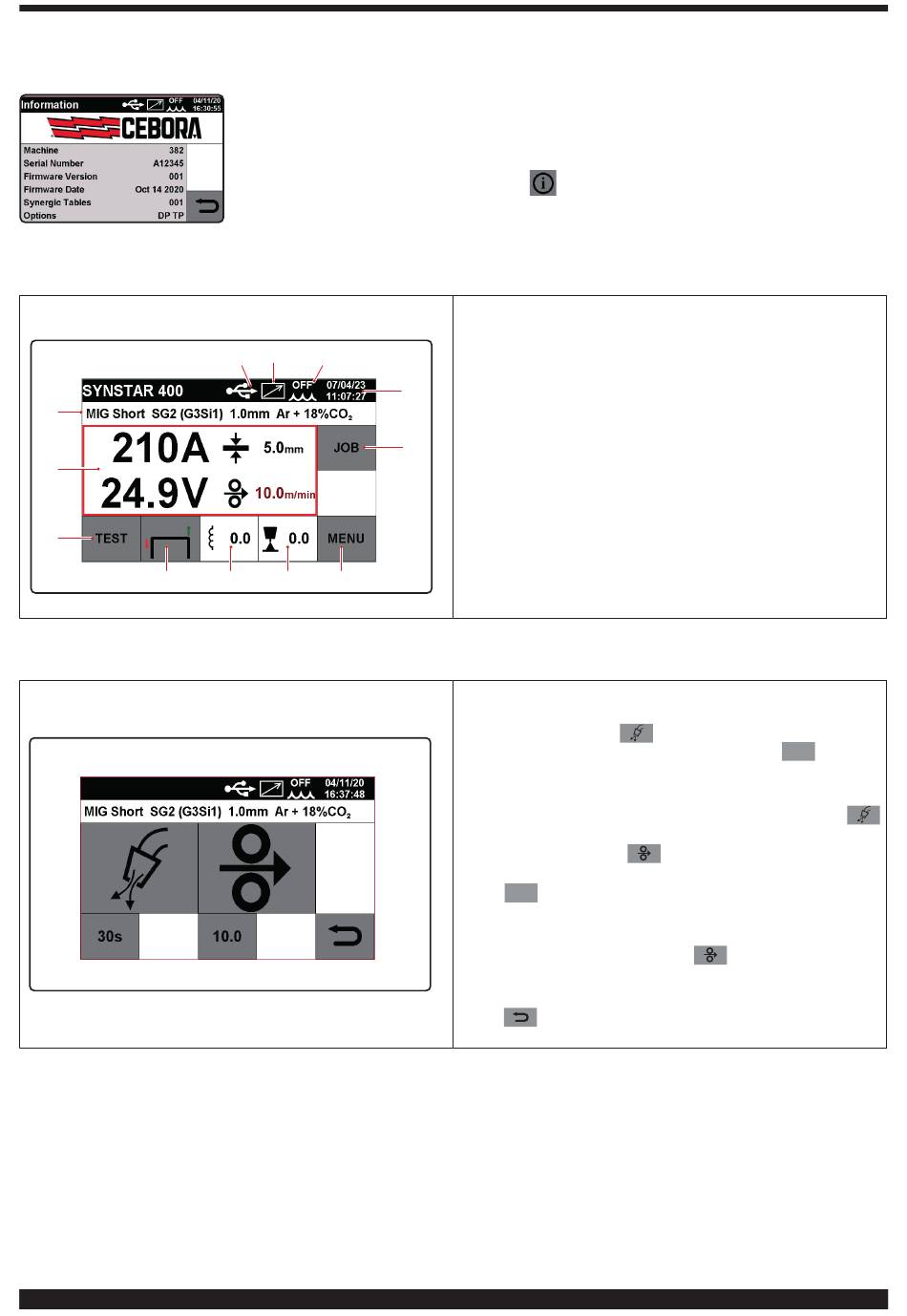 Information OFF 04/11/20 16:30:55

CEBORA

| Machine | 382 |
|---|---|
| Serial Number | A12345 |
| Firmware Version | 001 |
| Firmware Date | Oct 14 2020 |
| Synergic Tables | 001 |
| Options | DP TP |

SYNSTAR 400 OFF 07/04/23 11:07:27

MIG Short SG2 (G3Si1) 1.0mm Ar + 18%$CO_2$

210A 5.0mm JOB

24.9V 10.0m/min

TEST 0.0 0.0 MENU

OFF 04/11/20 16:37:48

MIG Short SG2 (G3Si1) 1.0mm Ar + 18%$CO_2$

30s 10.0