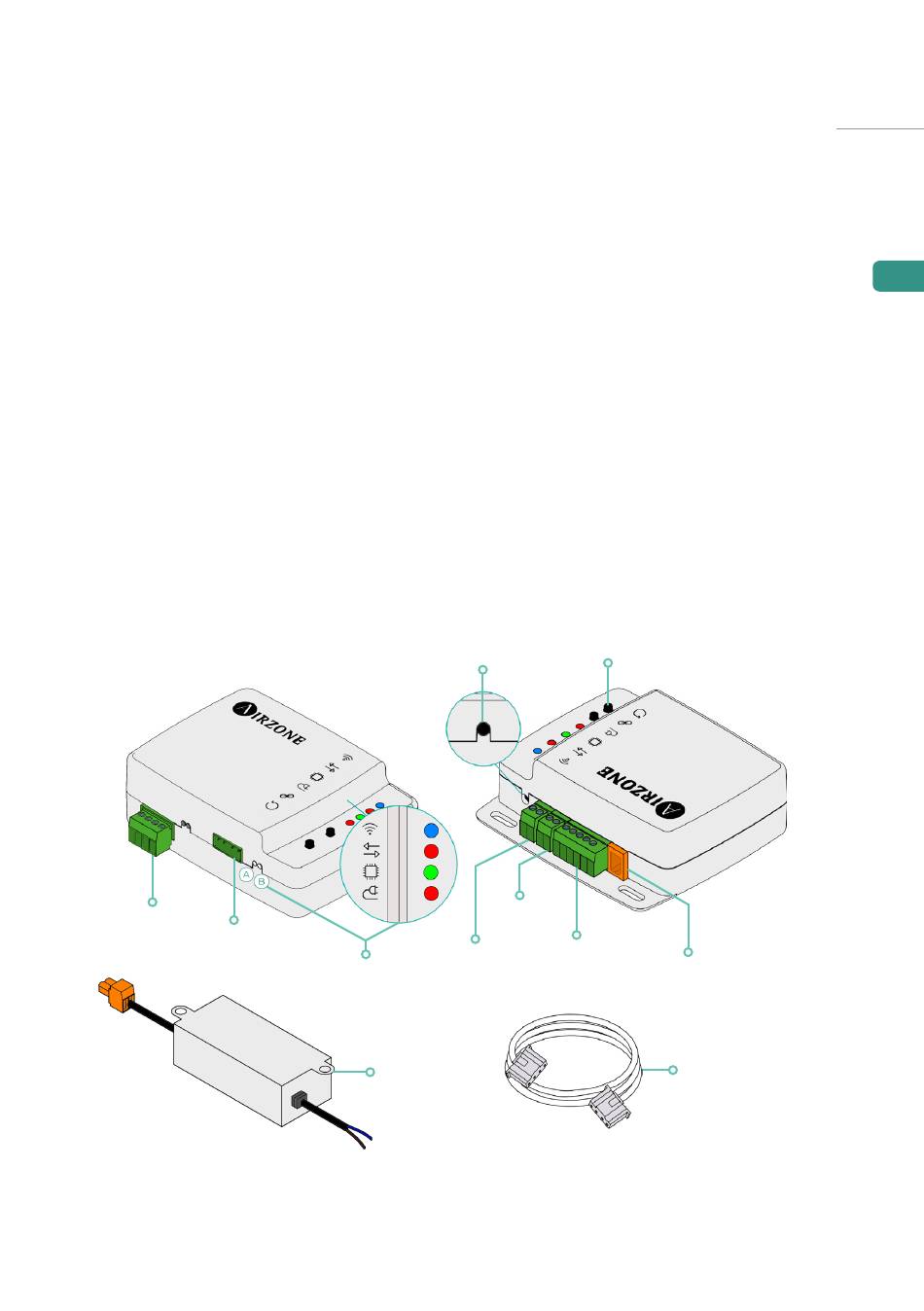 AIRZONE

A B

AIRZONE