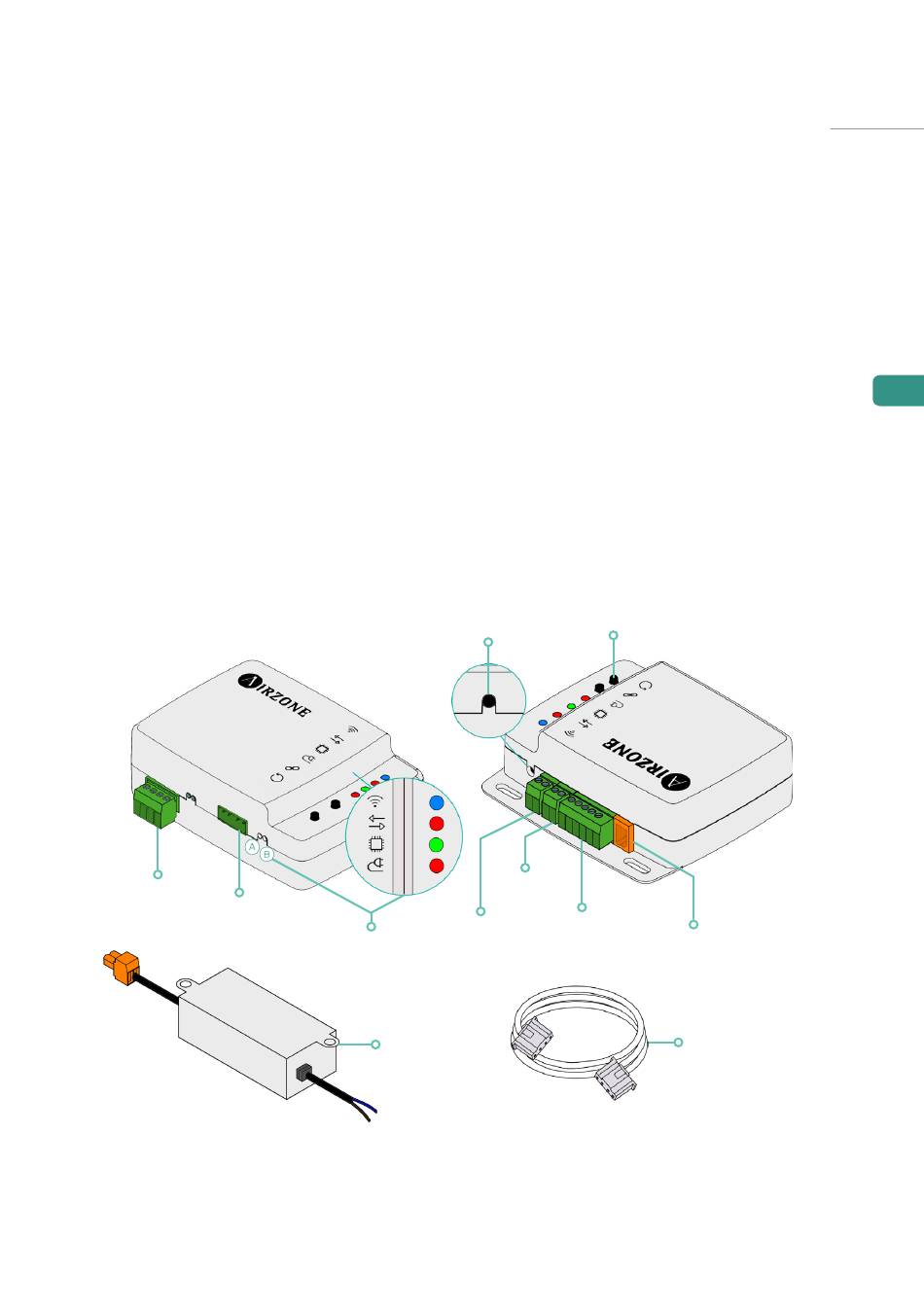 AIRZONE

A

B

AIRZONE