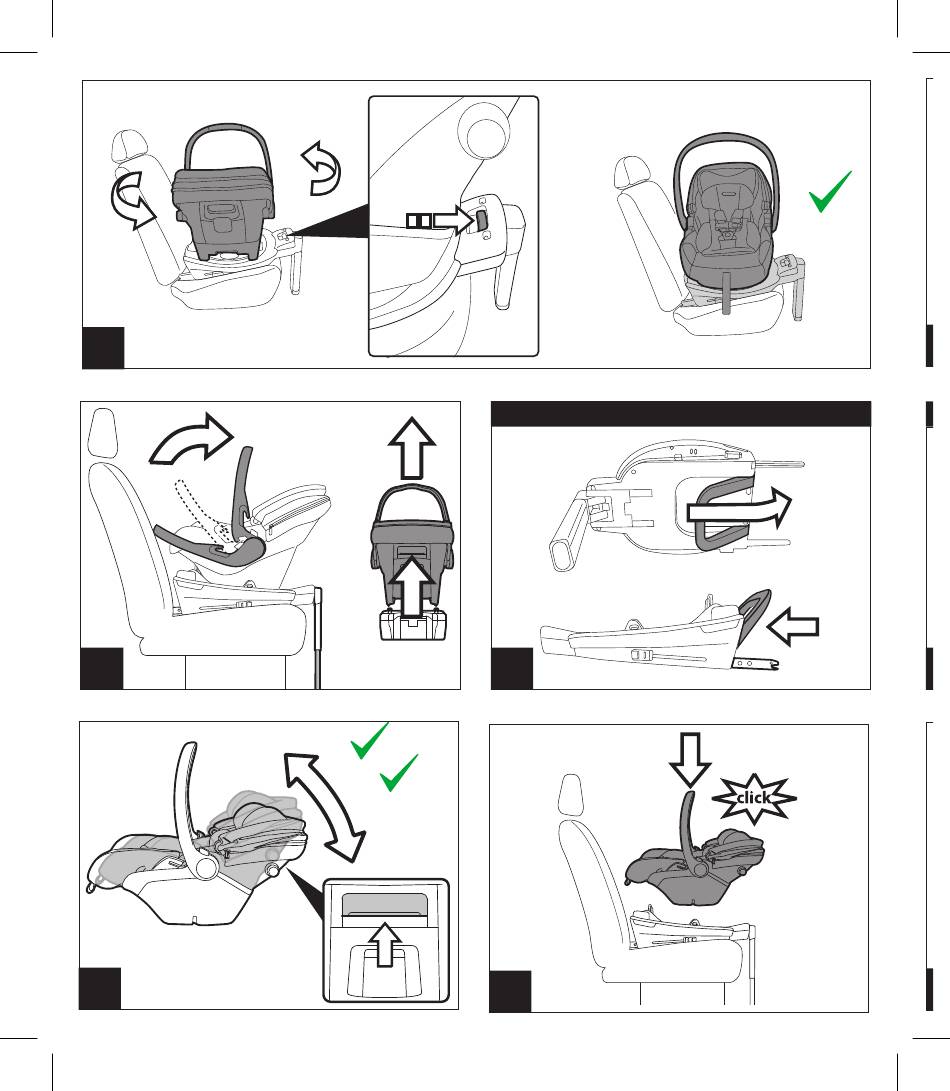 click