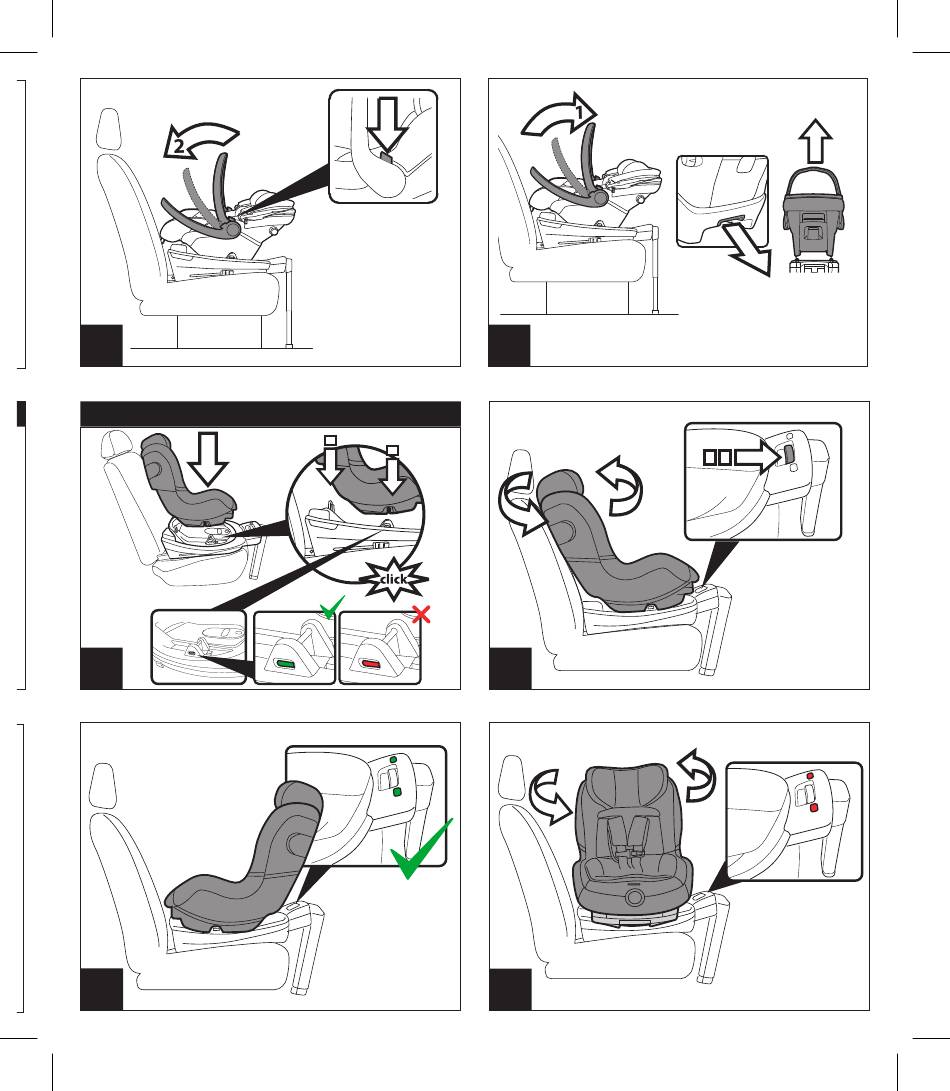 2

1

click