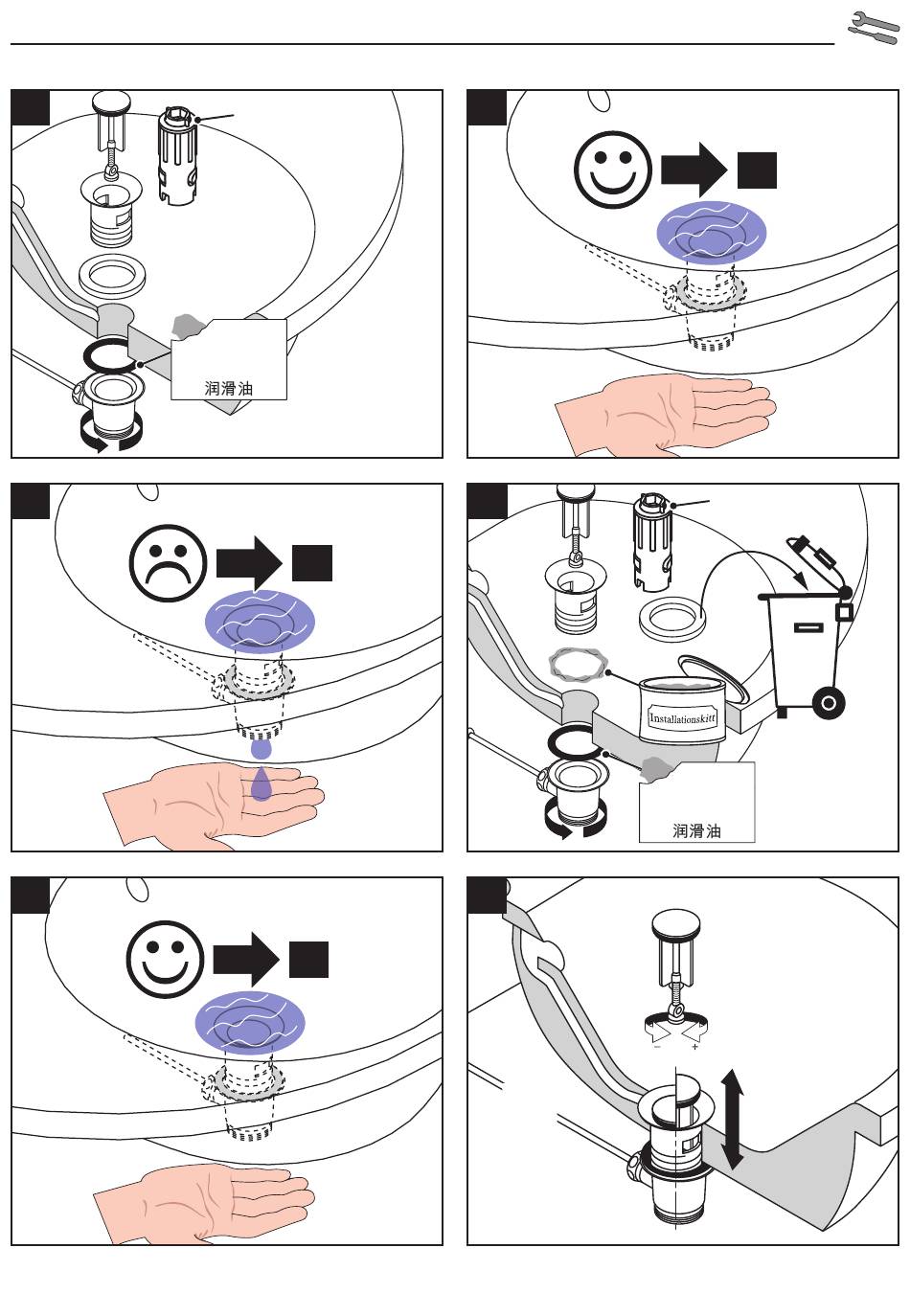 润滑油

Installationskitt

润滑油

−
+