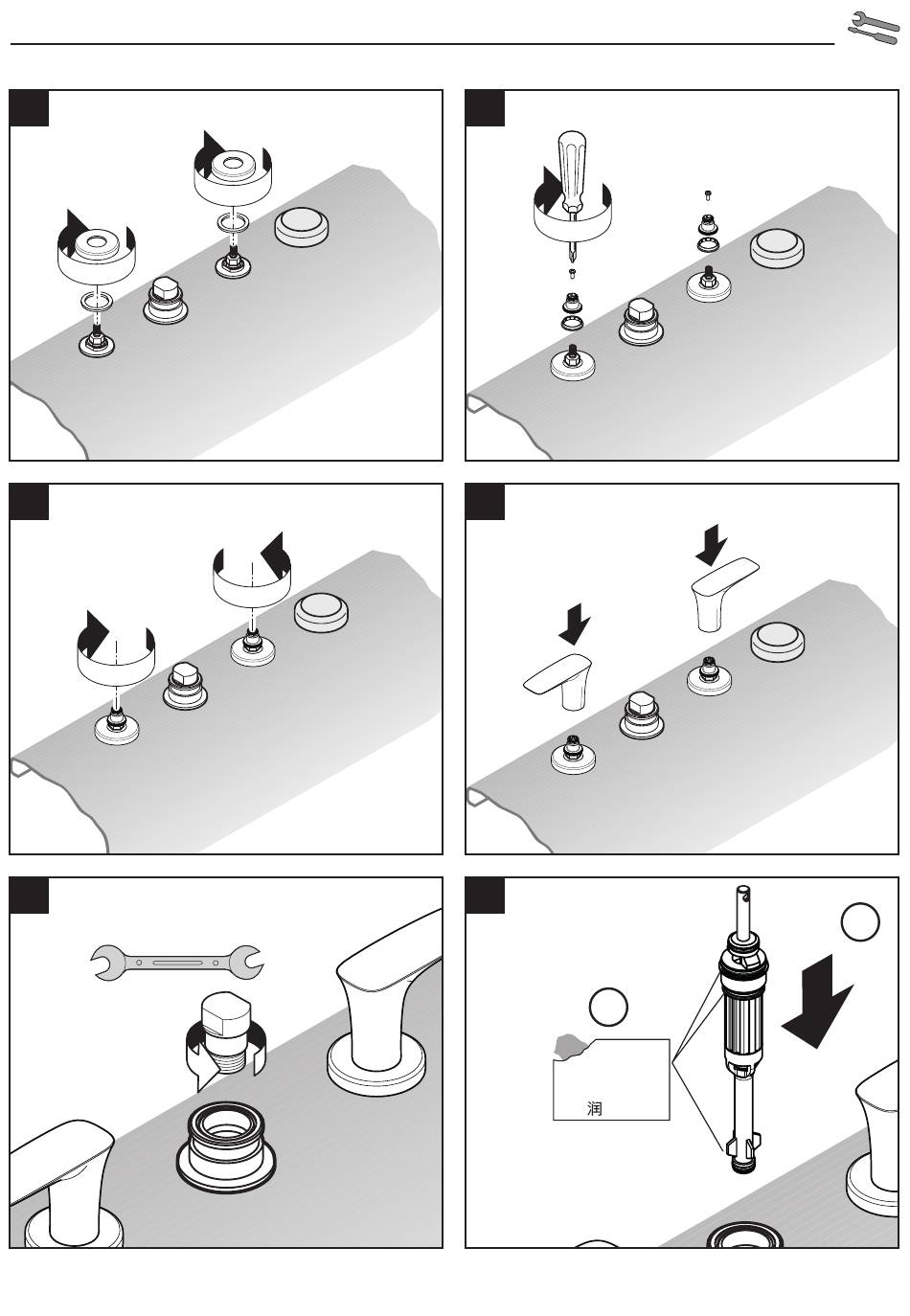 润