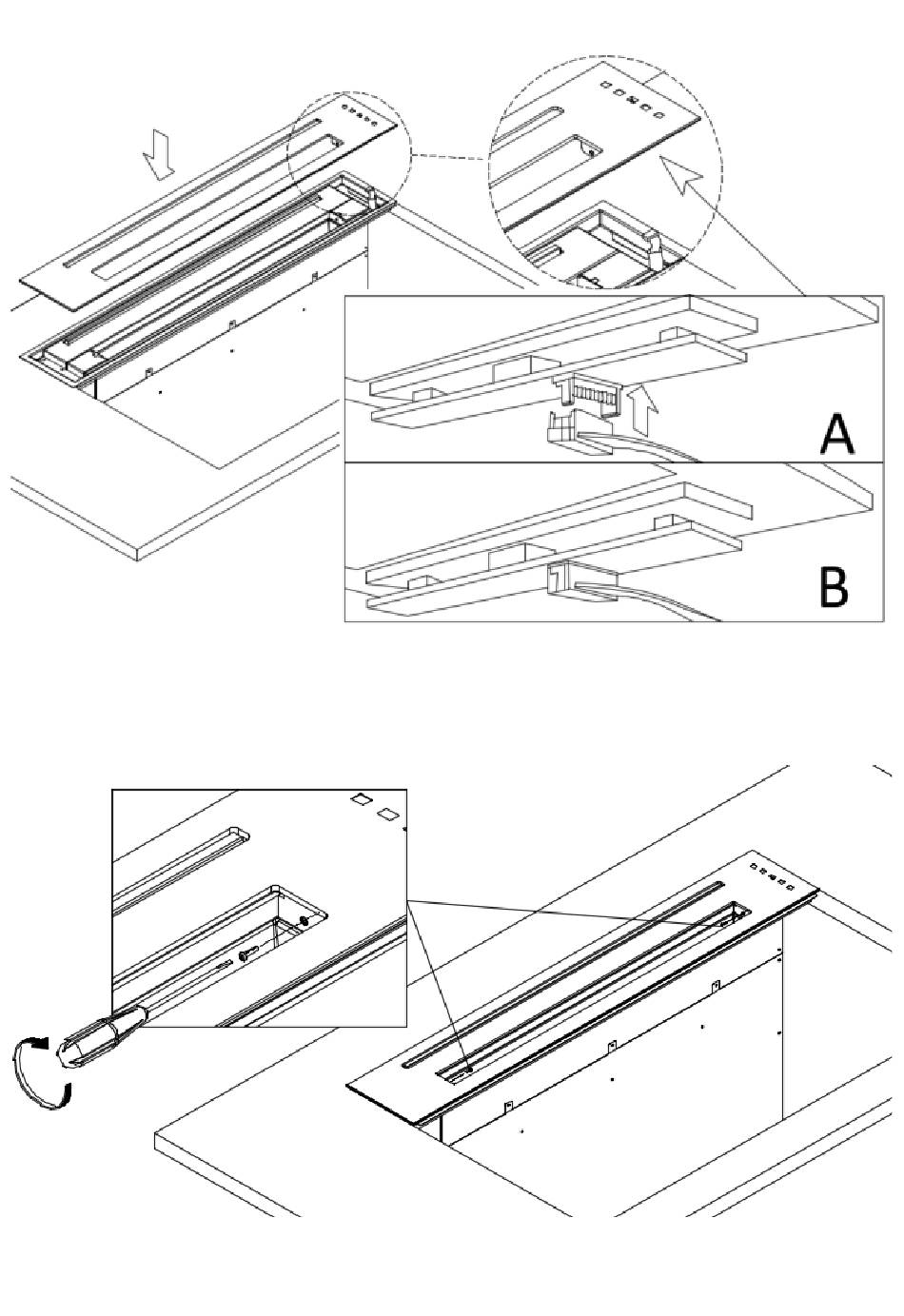 A

B