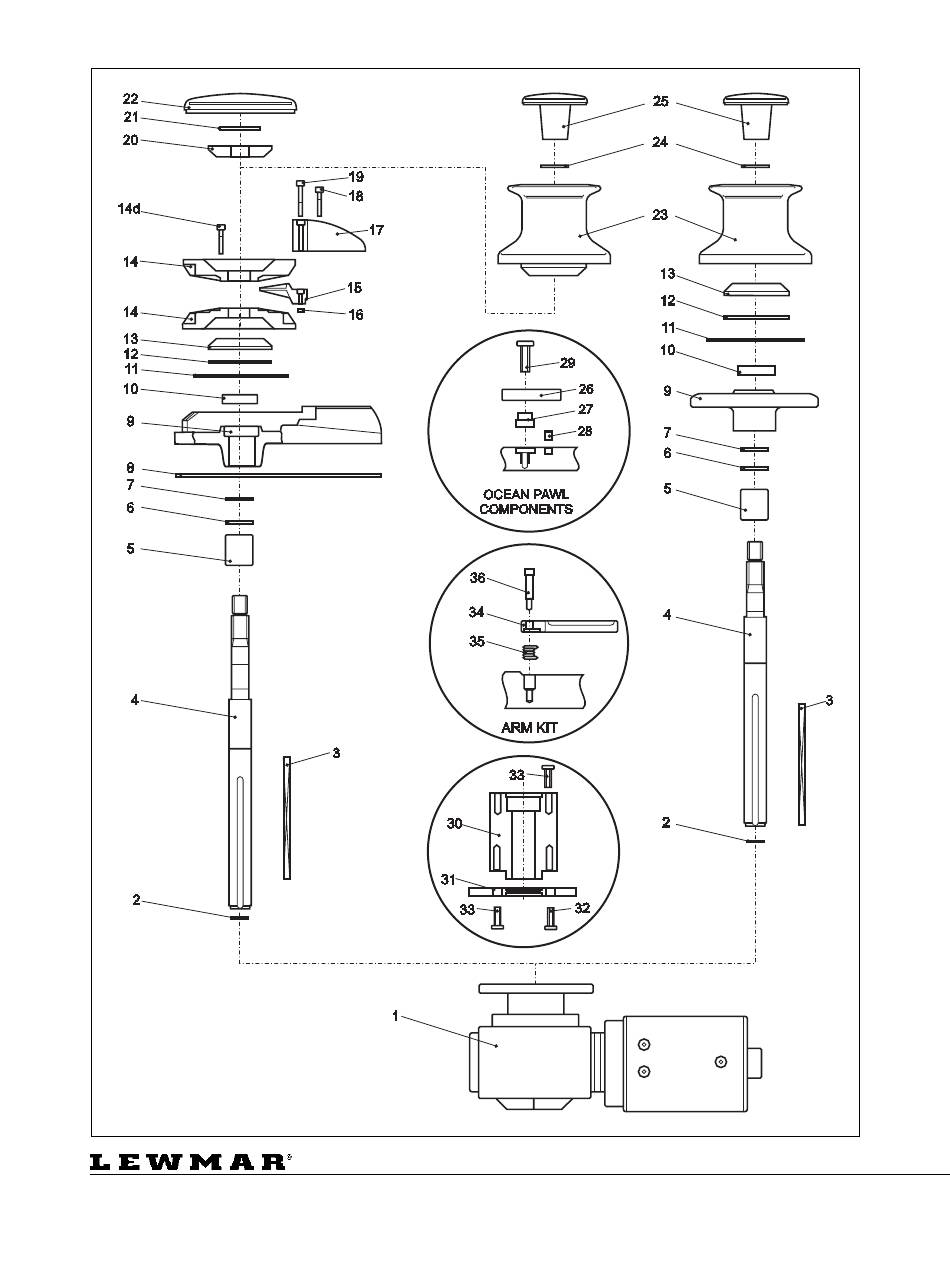 22
21
20
19
18
14d
17
14
15
14
16
13
12
11
10
9
8
7
6
5
4
3
2

25
24
23

29
26
27
28
OCEAN PAWL COMPONENTS

36
34
35
ARM KIT

33
30
31
33
32

25
24
23
13
12
11
10
9
7
6
5
4
3
2

1

LEWMAR®