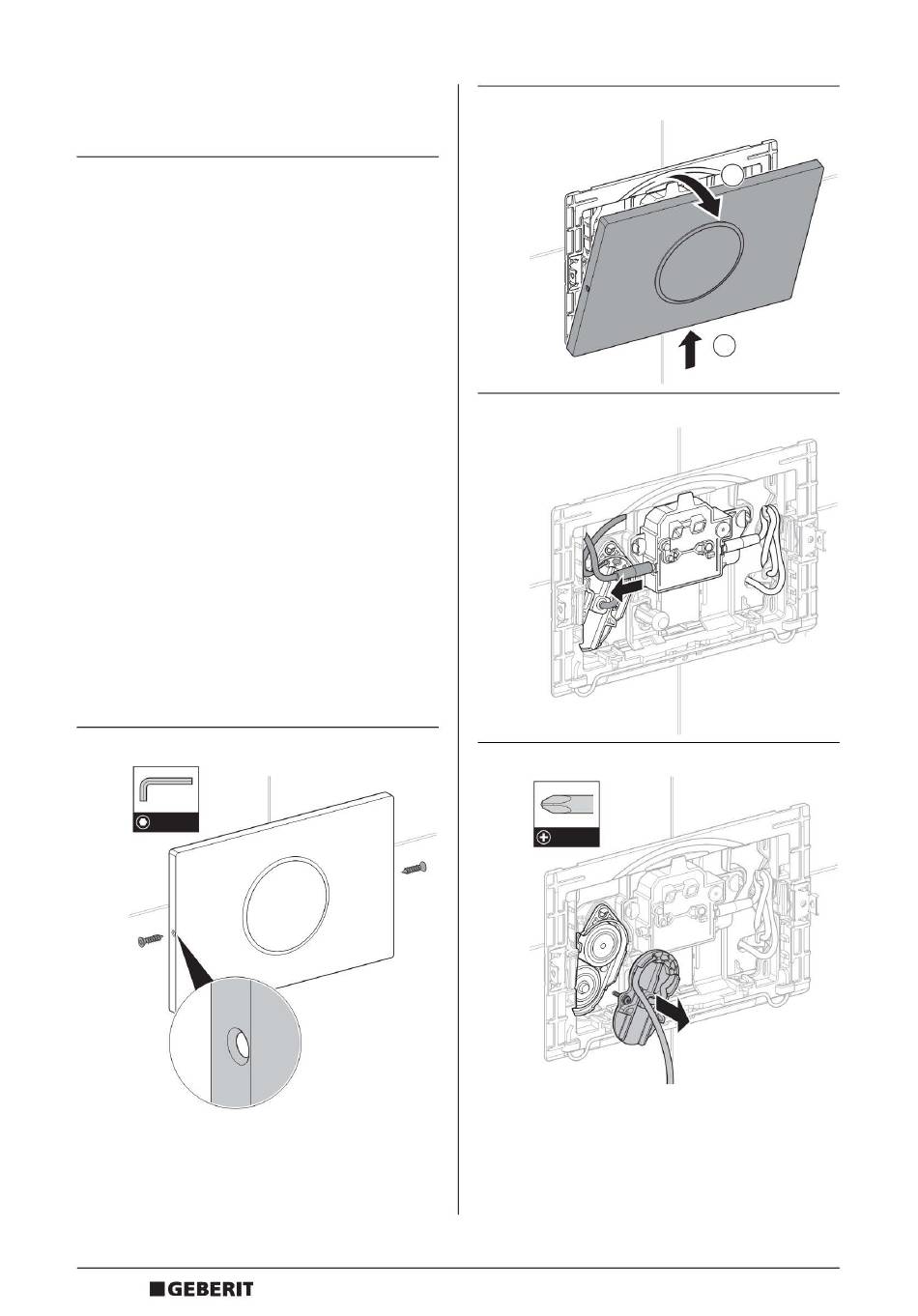 GEBERIT