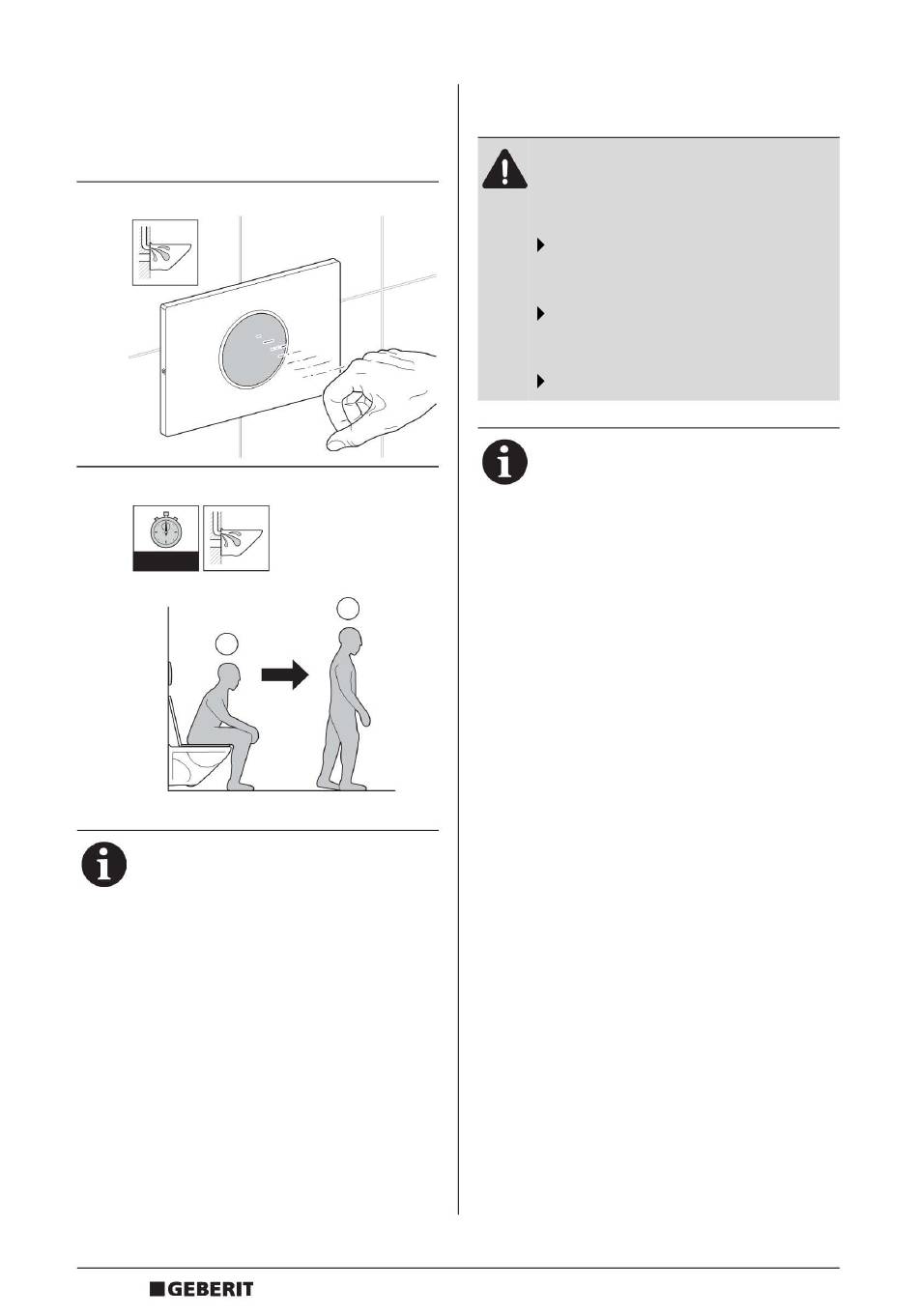 GEBERIT