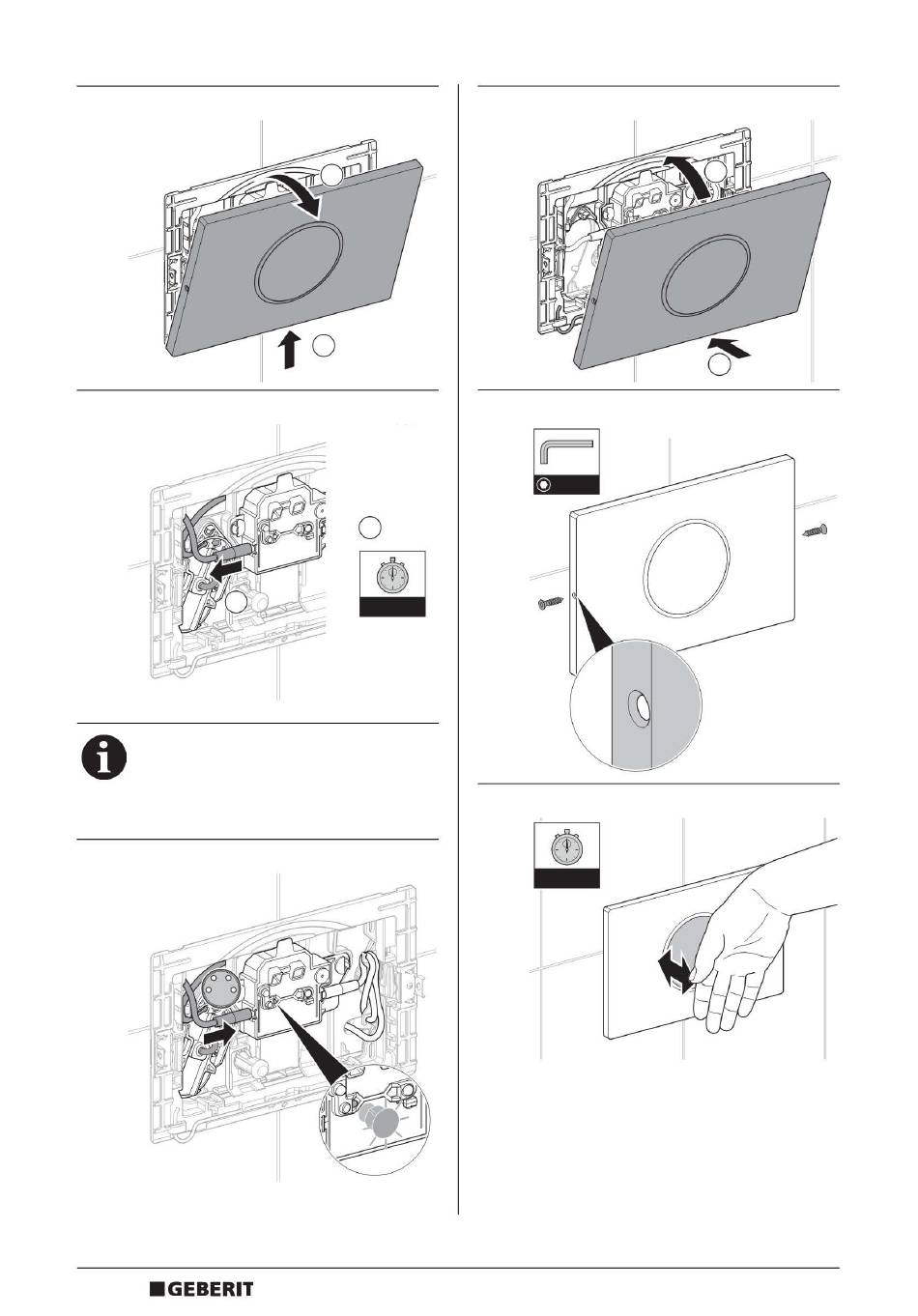 GEBERIT