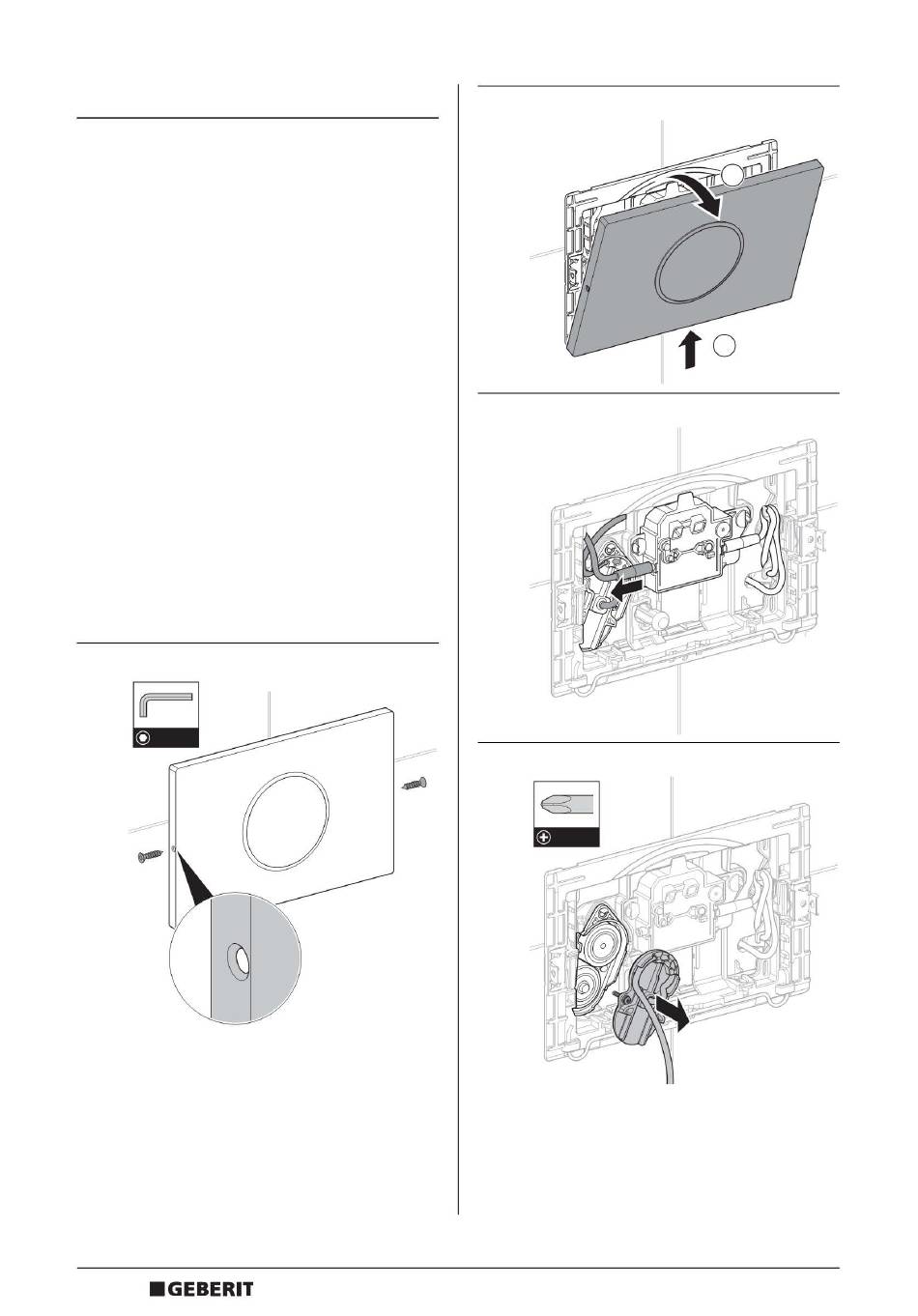 GEBERIT