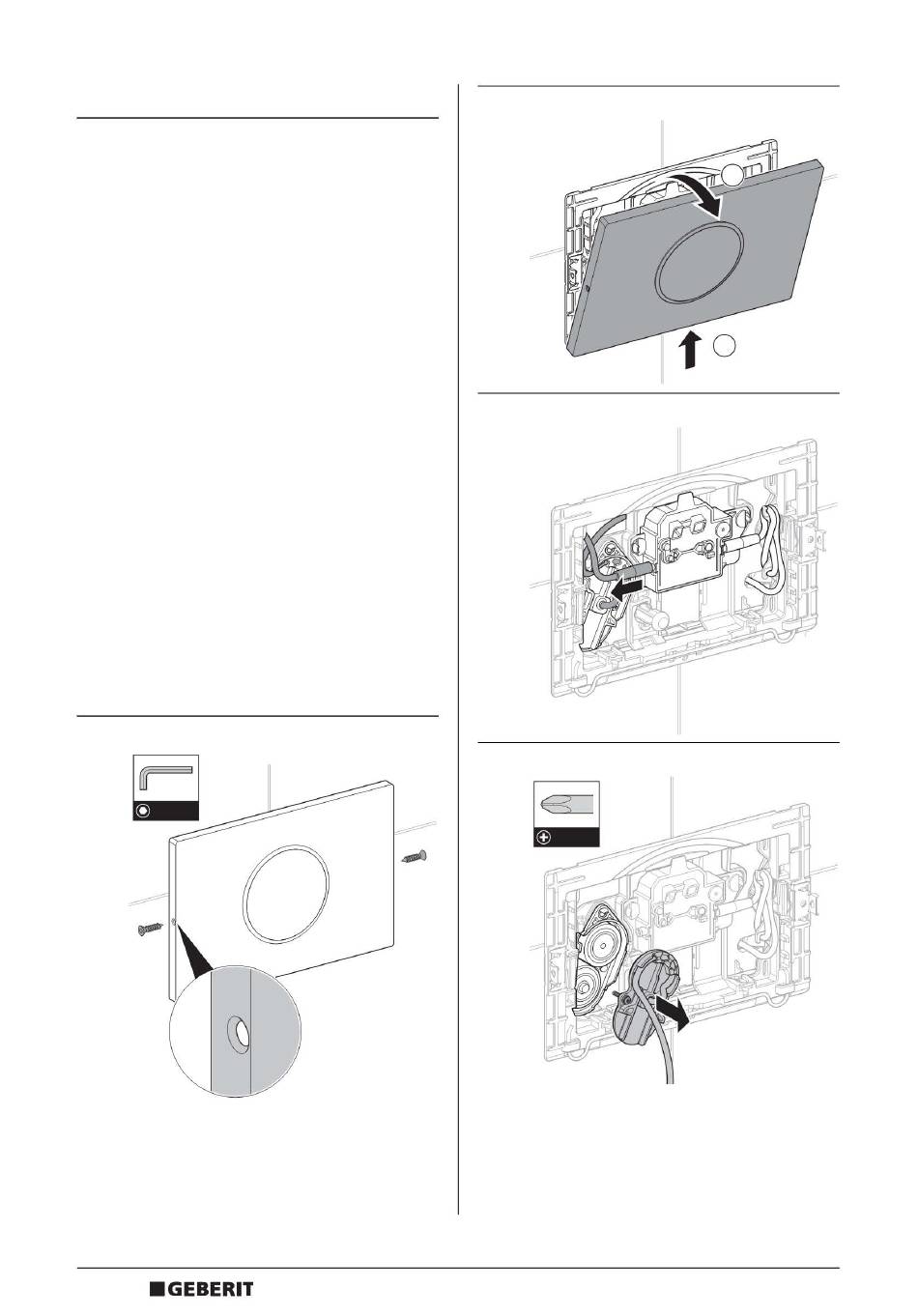 GEBERIT