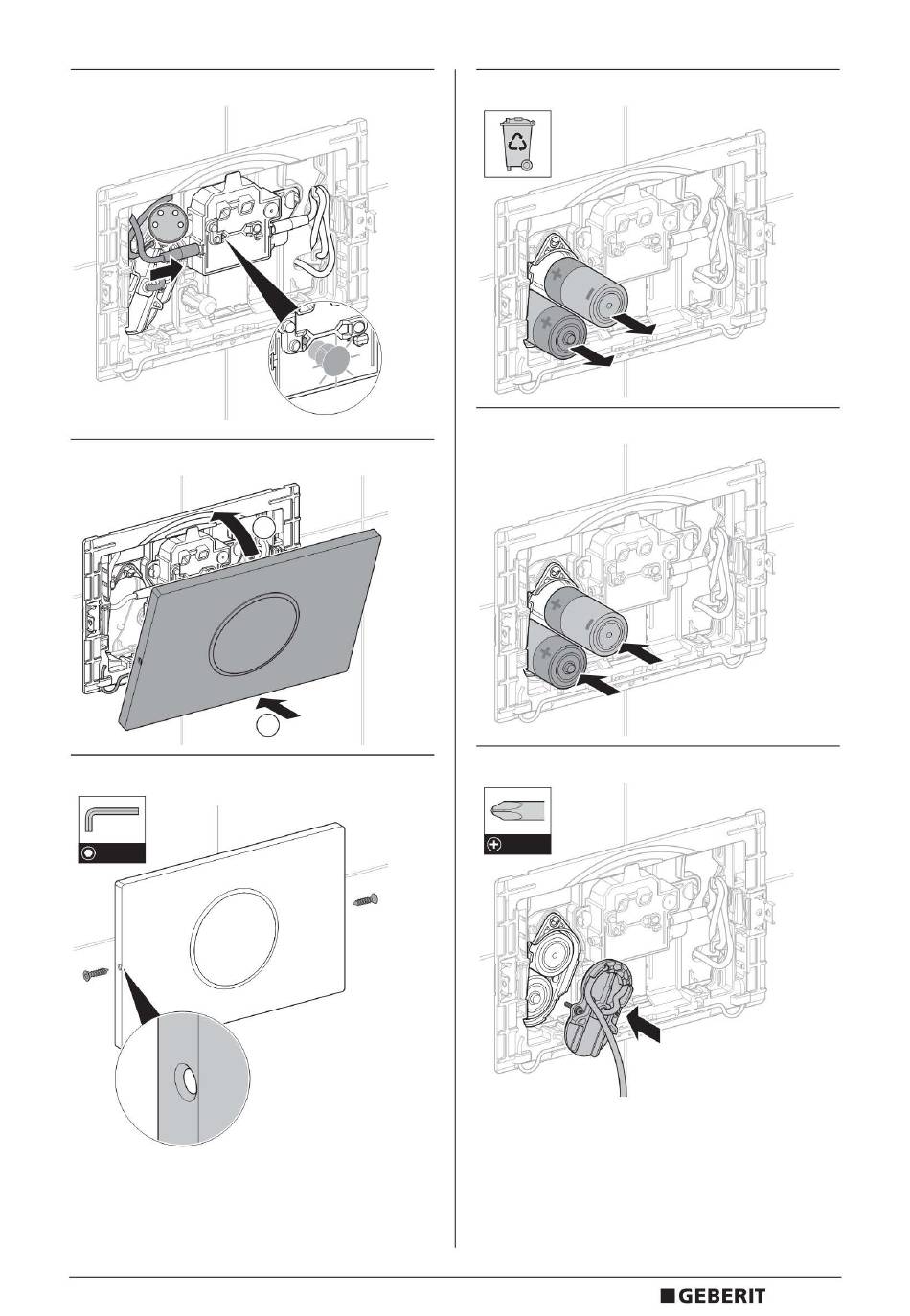 GEBERIT