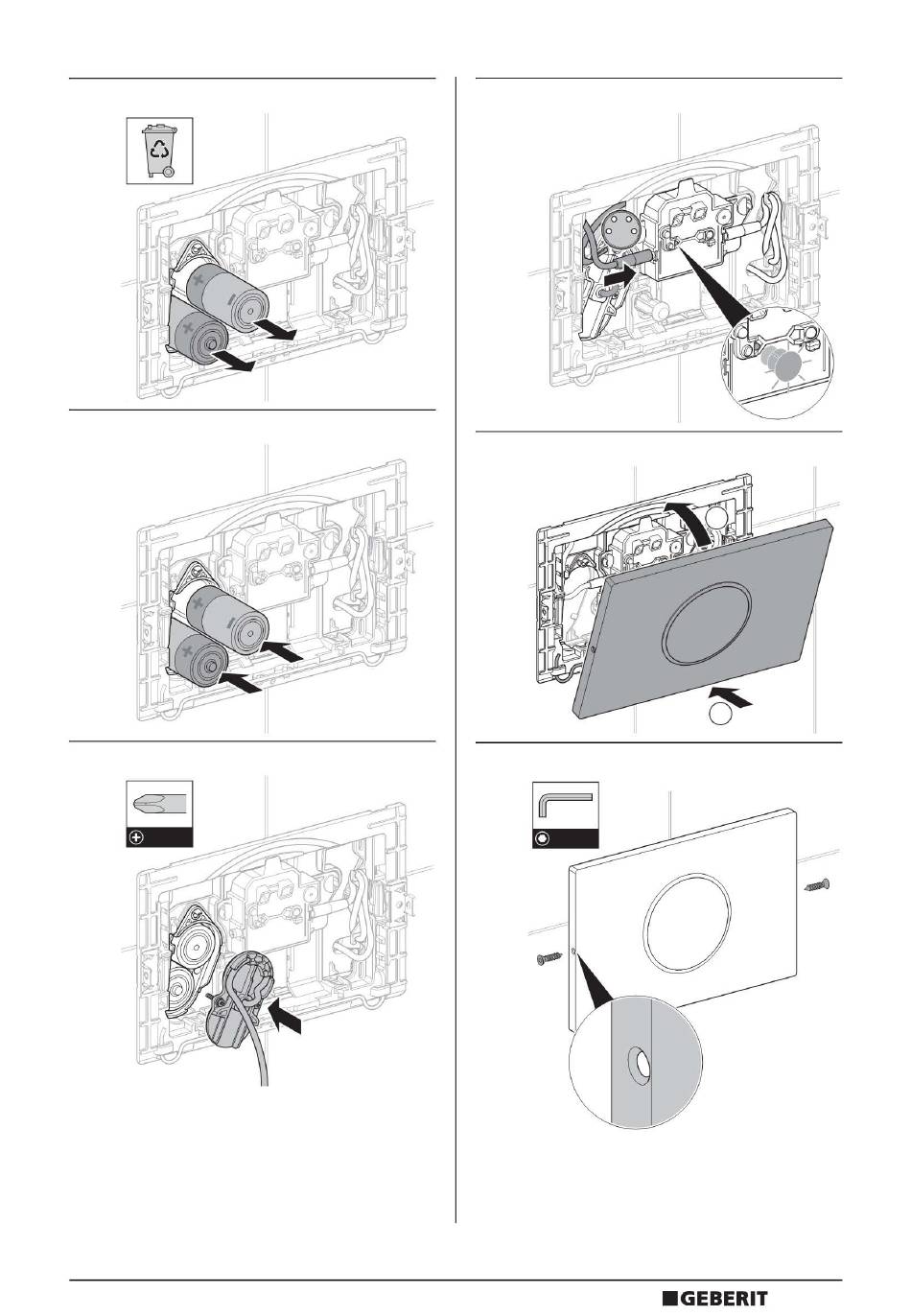 GEBERIT