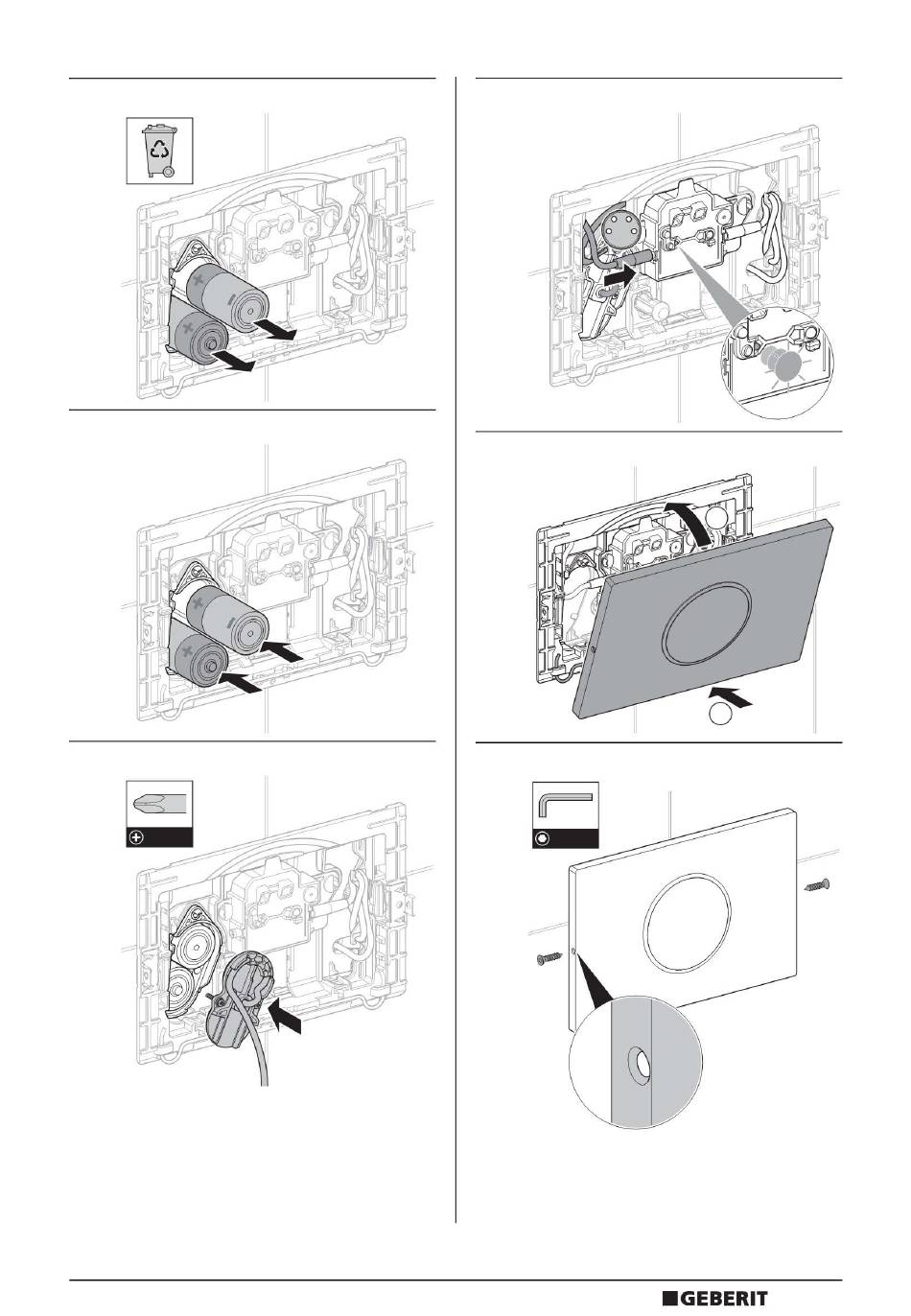 GEBERIT